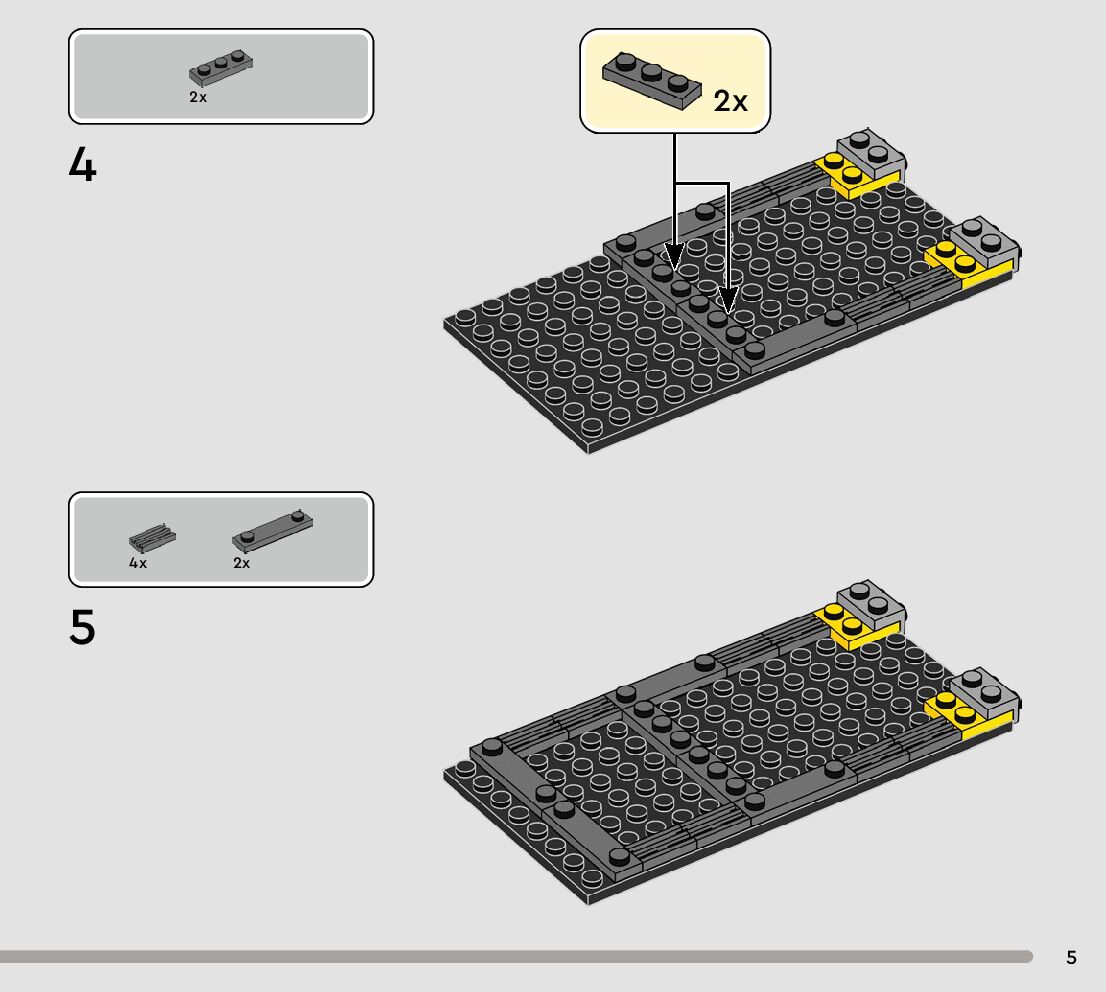 2x

4

2x

4x

2x

5

5