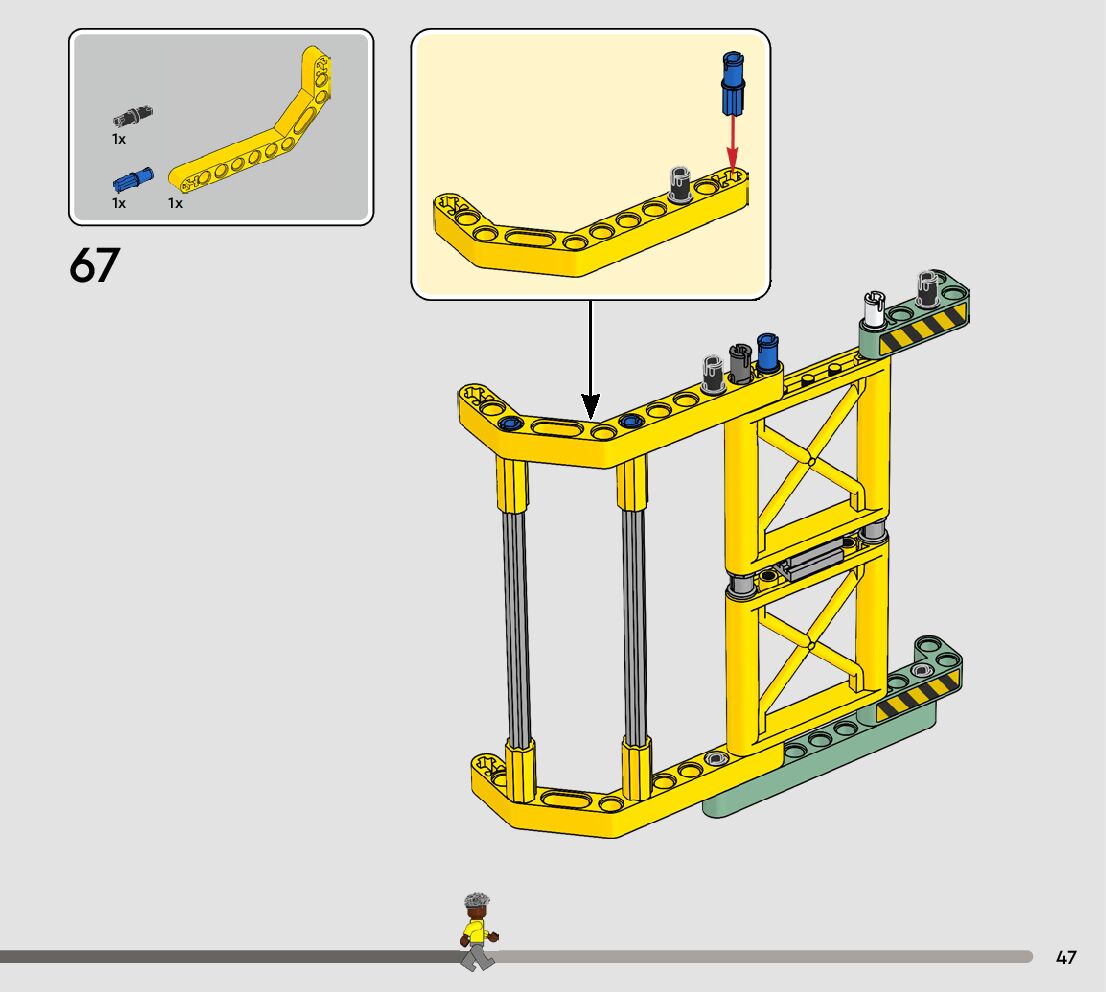 1x

1x

1x

67

47