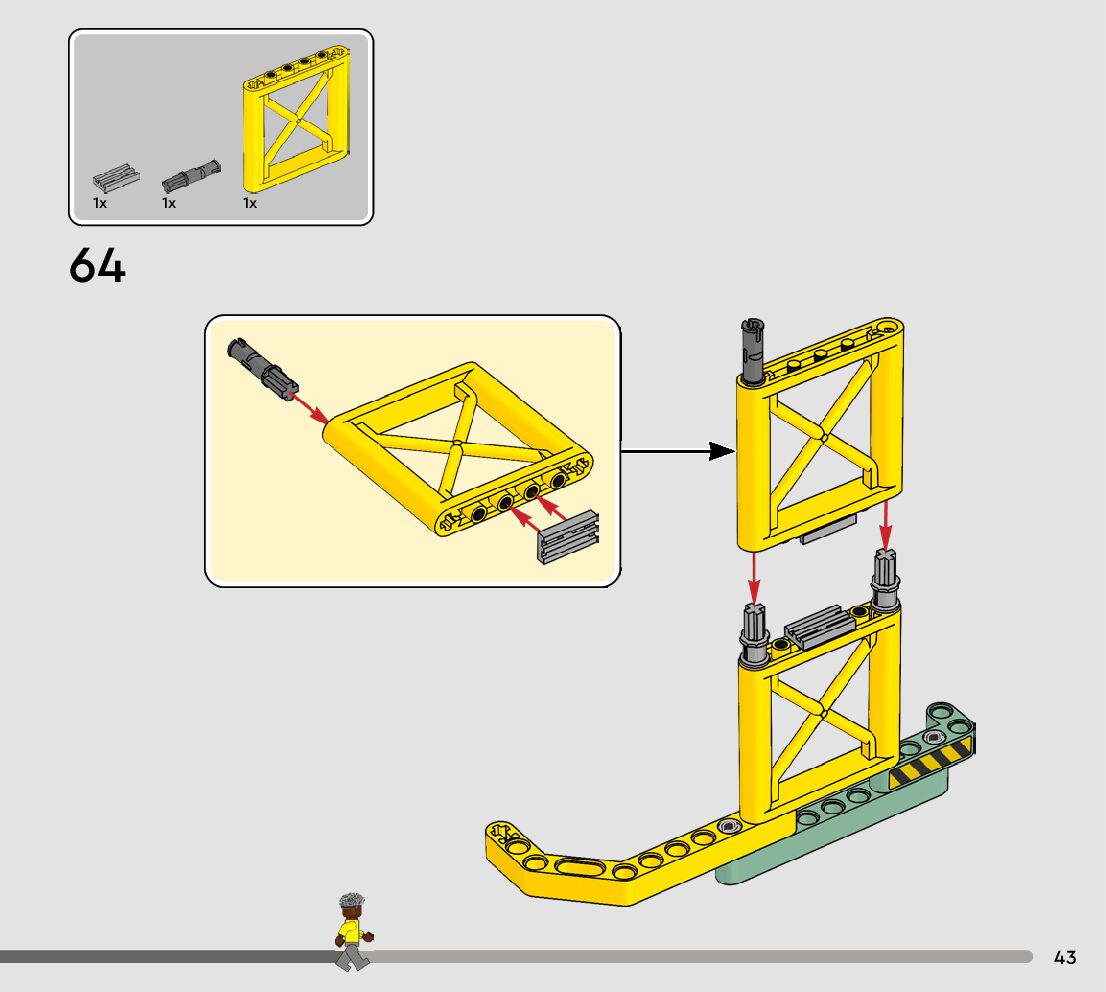 1x 1x 1x

64

43