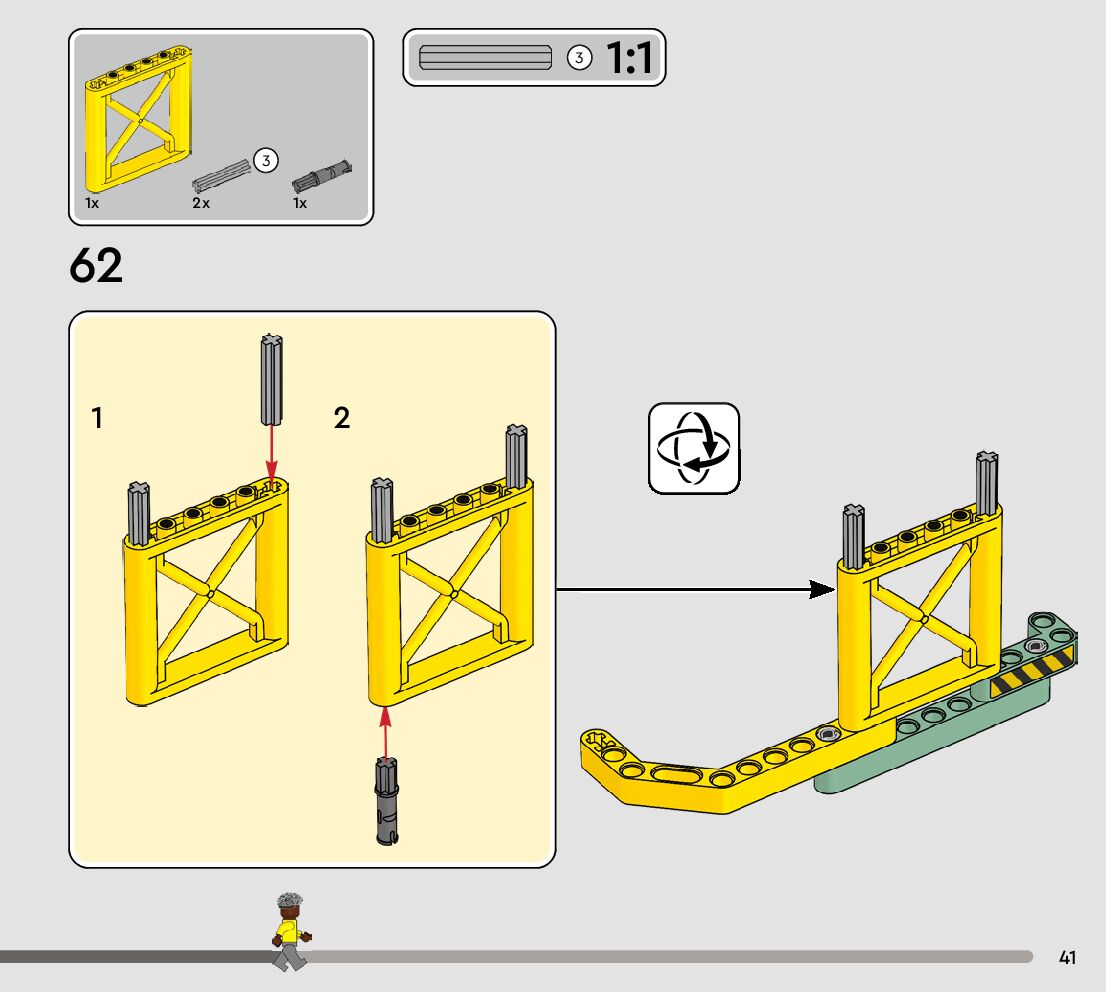 3
1x
2x
1x

3 1:1

62

1

2

41