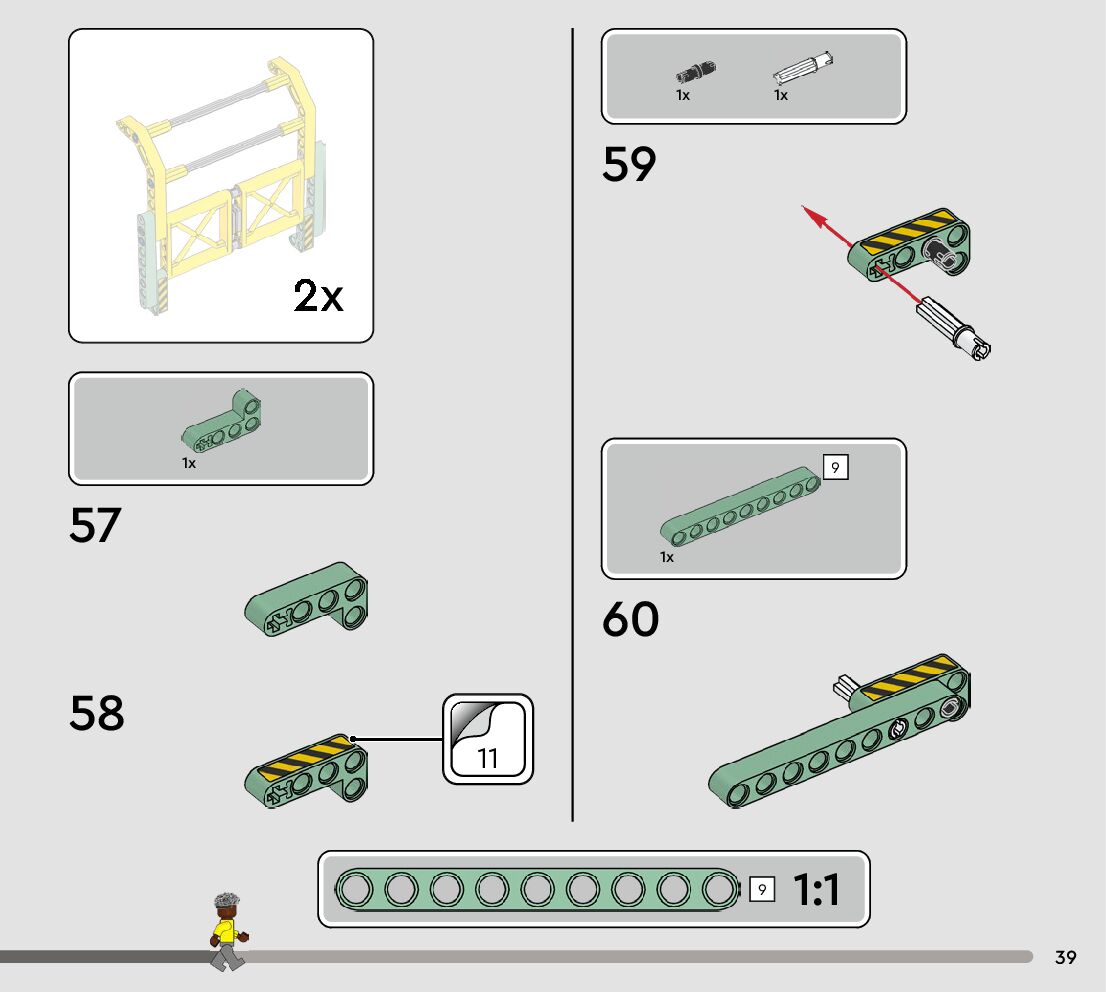 2x

1x

57

58

11

1x 1x

59

9

1x

60

9 1:1

39