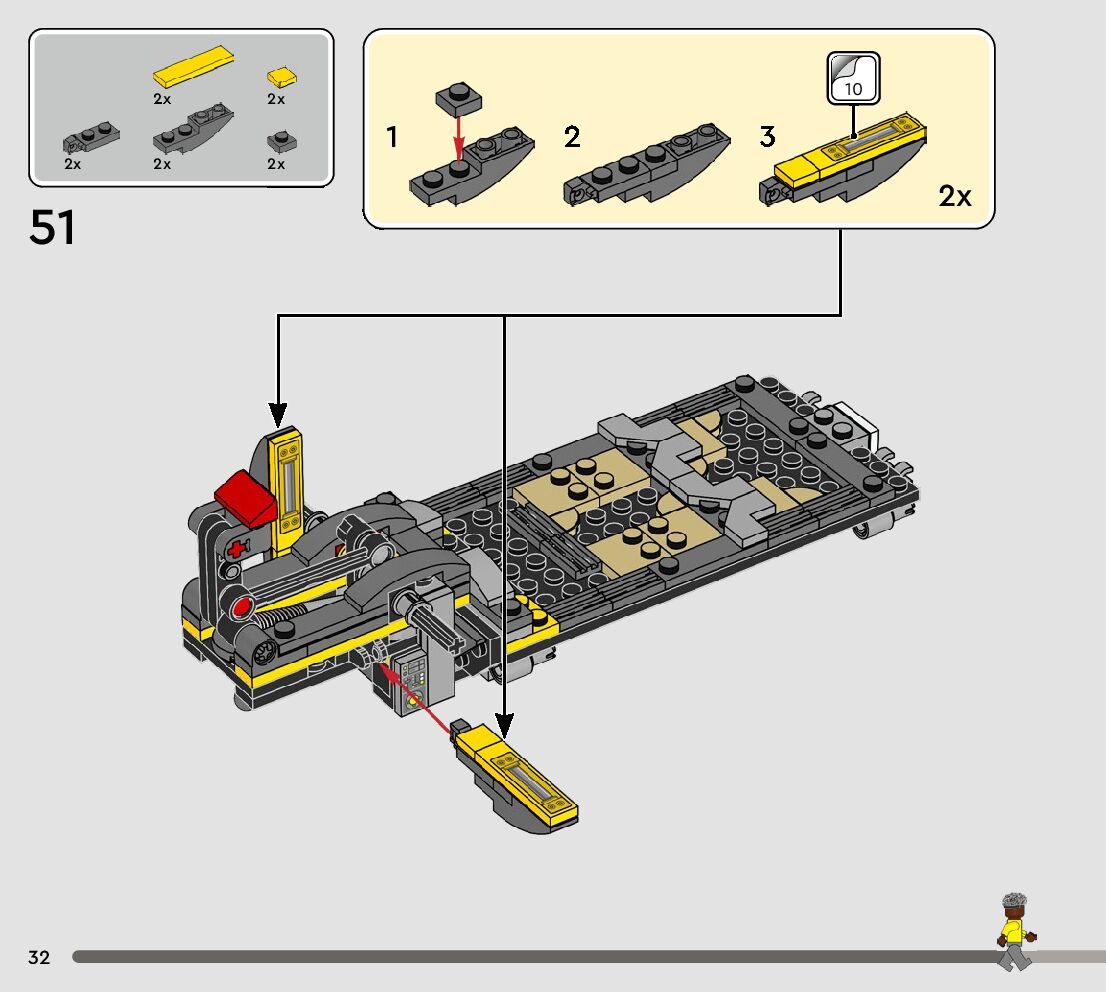 2x
2x
2x
2x
2x

51

1
2
3
10
2x

32