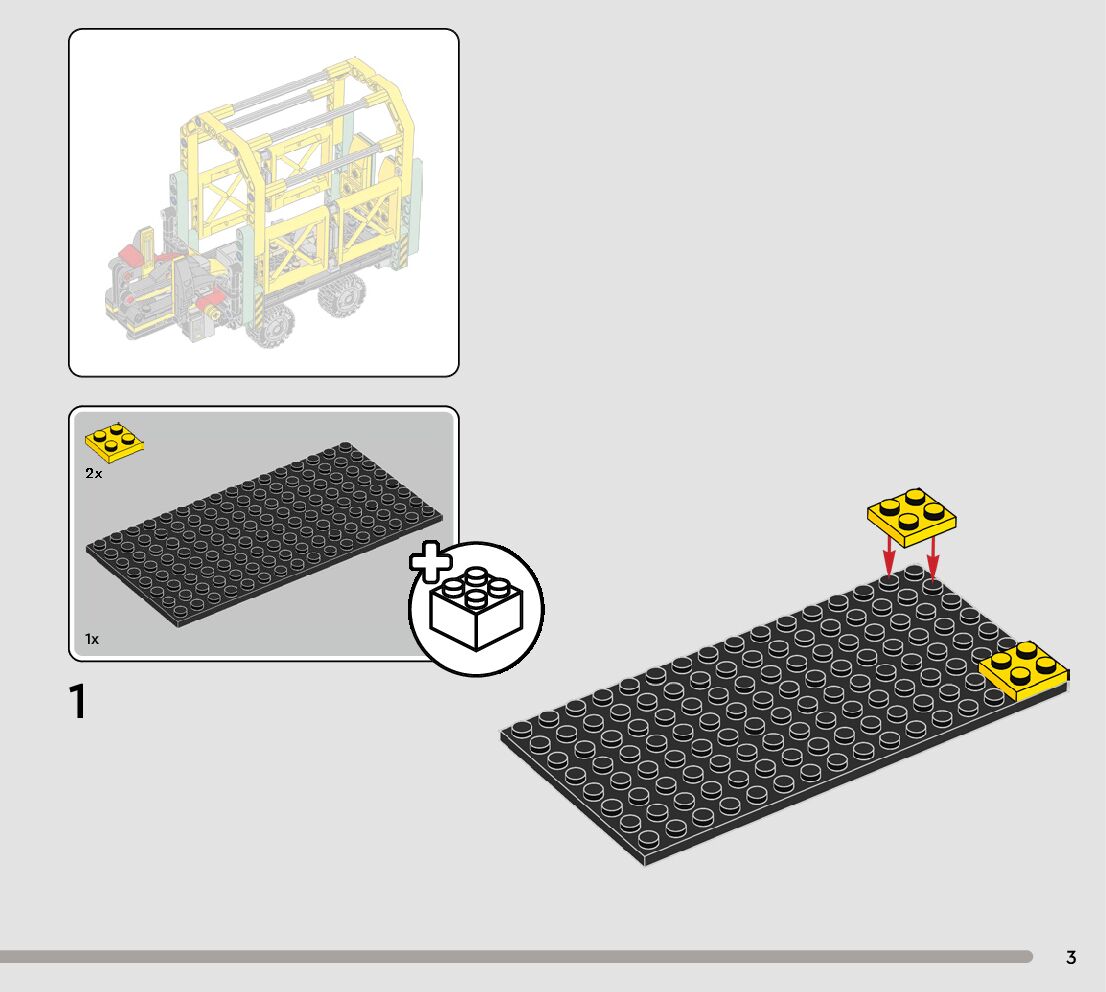 2x

1x

1

3