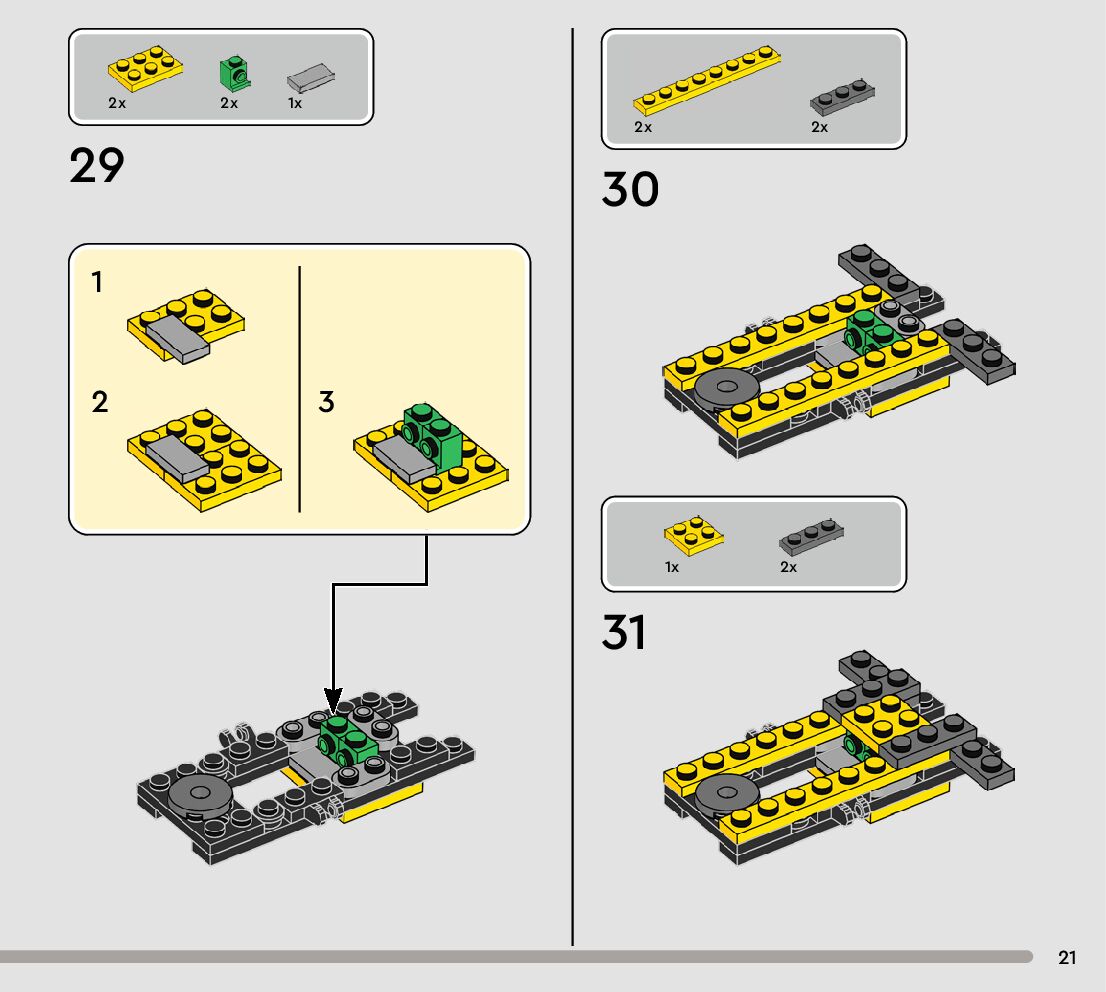 2x 2x 1x

29

1

2

3

2x 2x

30

1x 2x

31

21