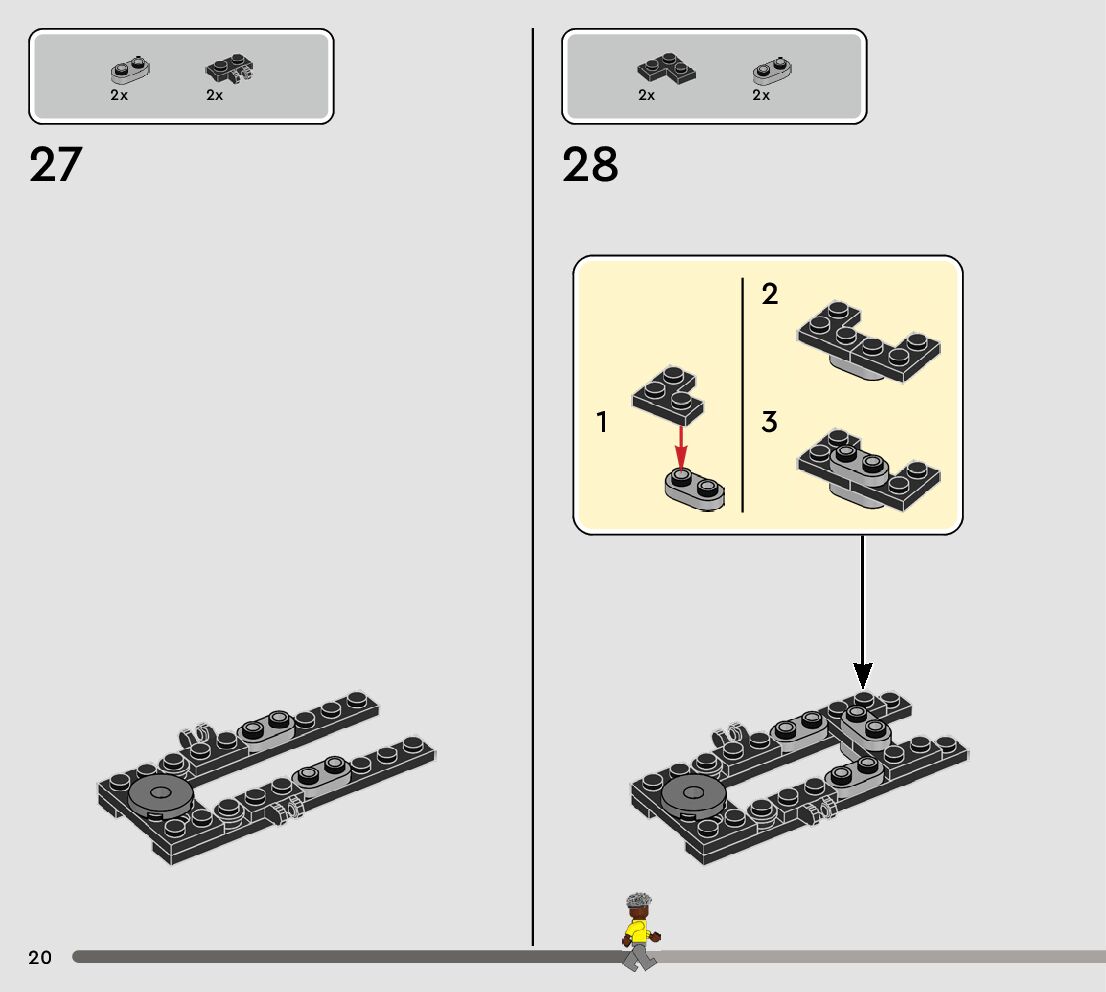 2x 2x

27

2x 2x

28

1

2

3

20