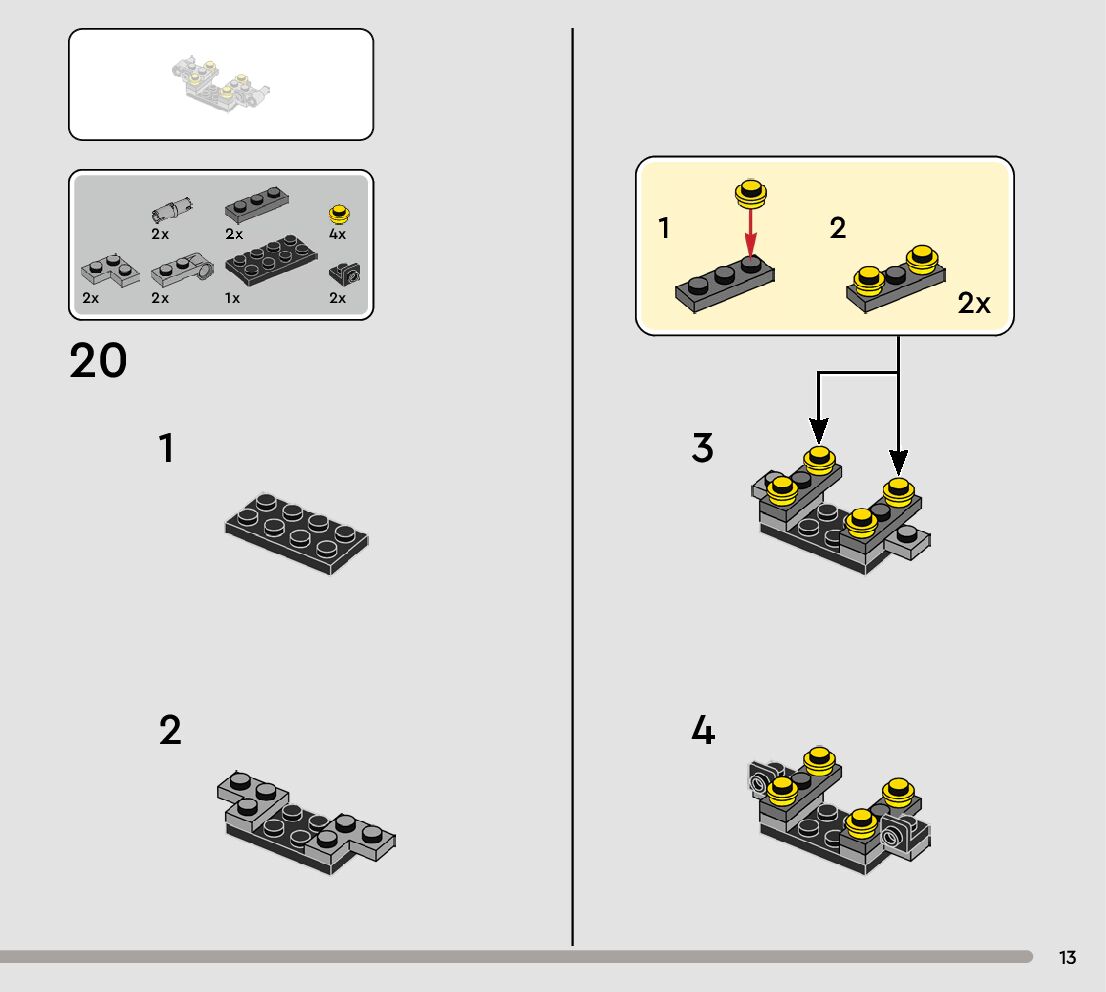 2x
2x
4x
2x
2x
1x
2x

20

1

2

1
2
2x

3

4

13