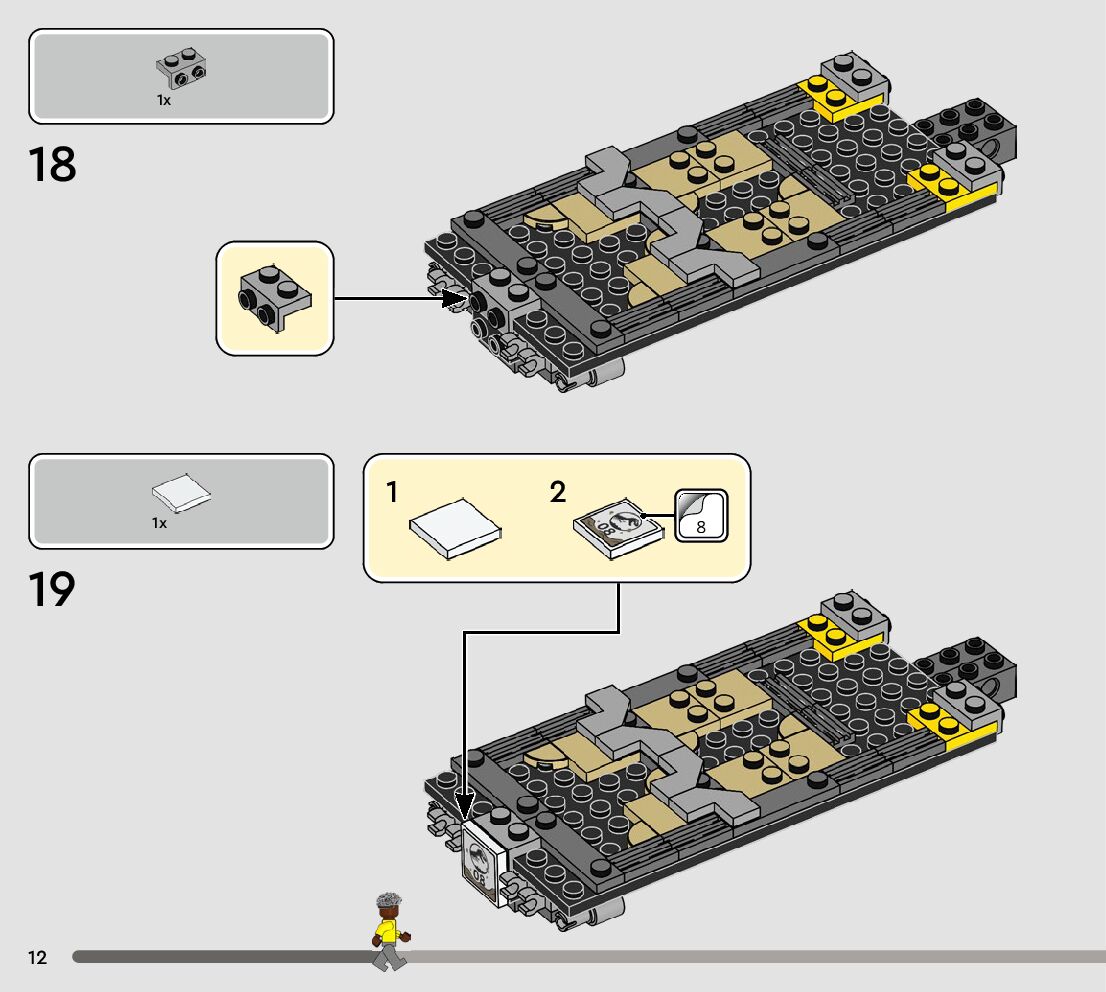 1x

18

1x

19

1

2

8

12