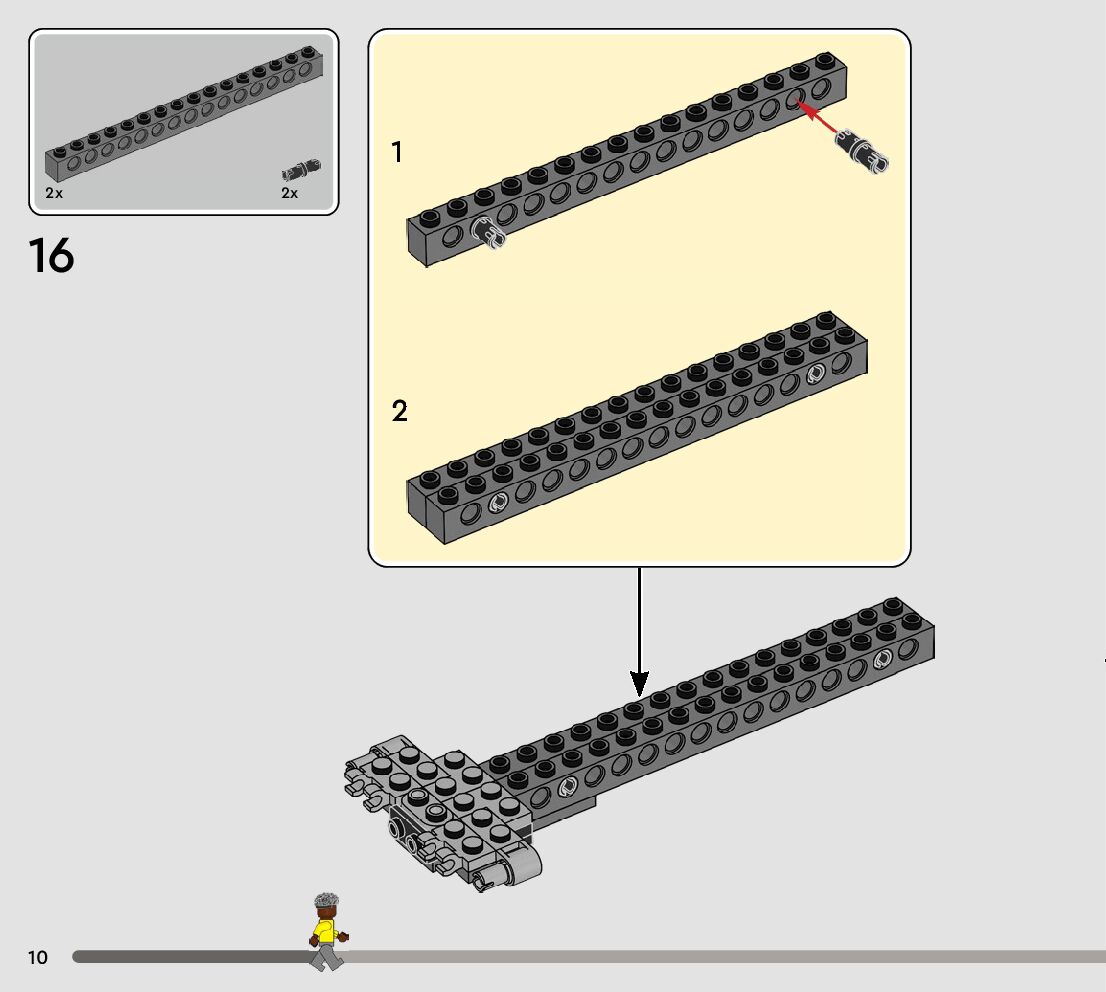 2x
2x

16

1

2

10