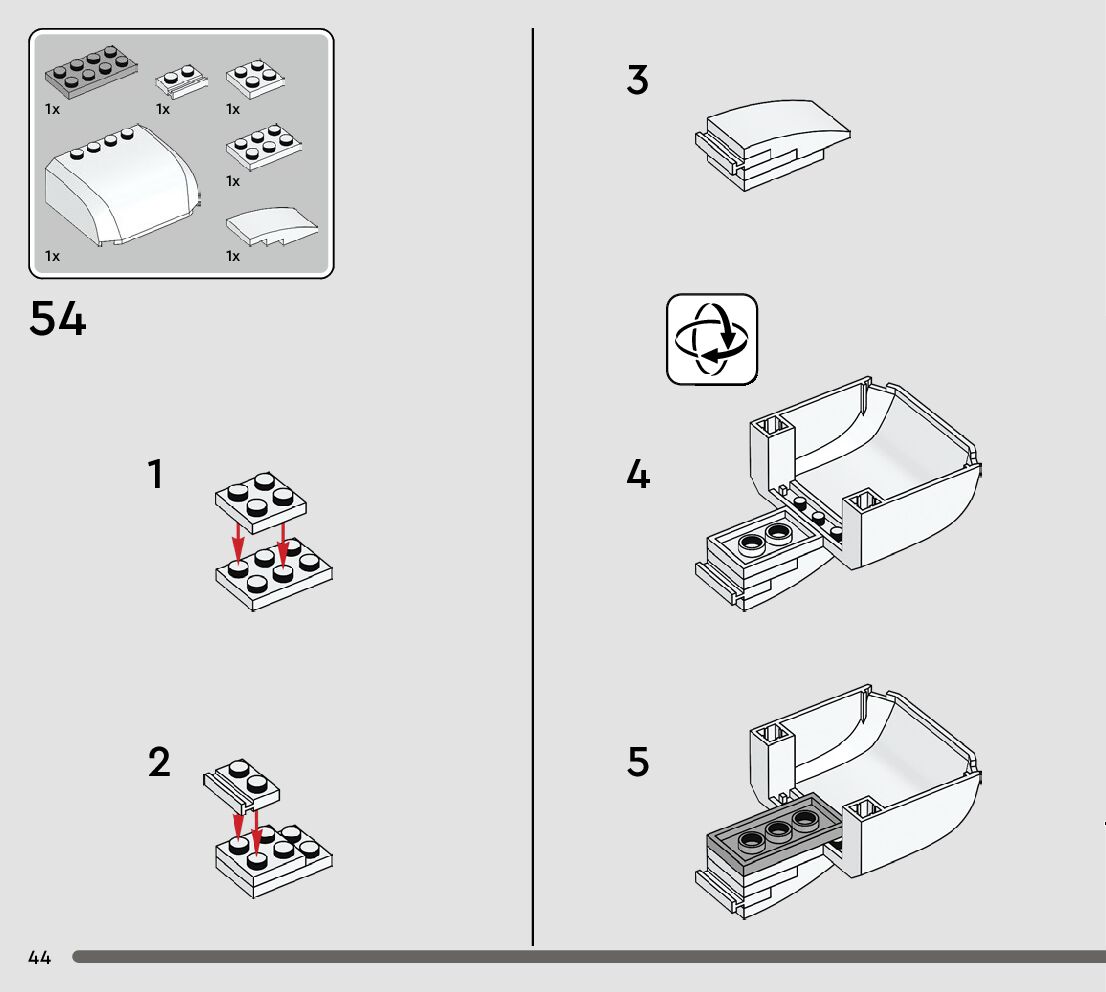 1x
1x
1x
1x
1x
1x

54

1

2

3

4

5

44