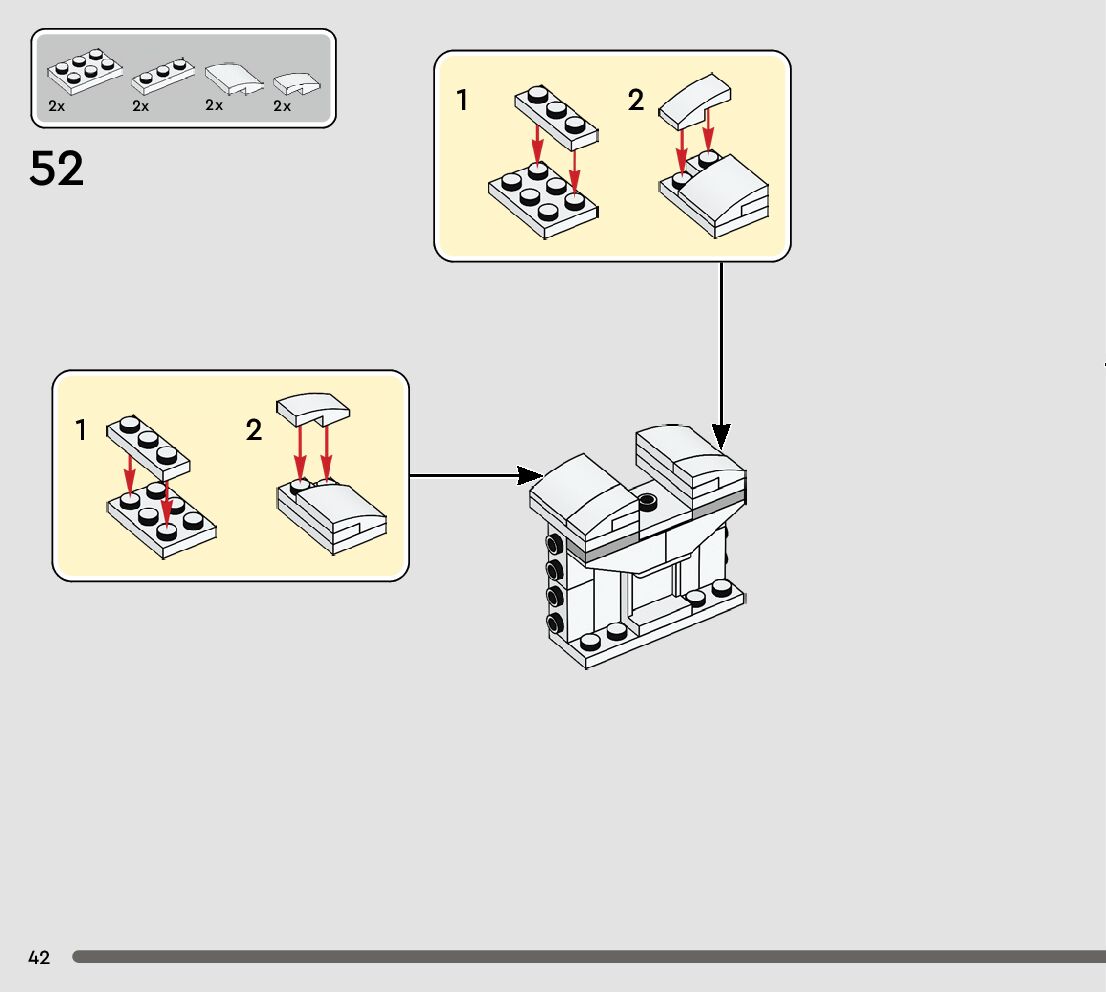 2x 2x 2x 2x

52

1 2

1 2

42