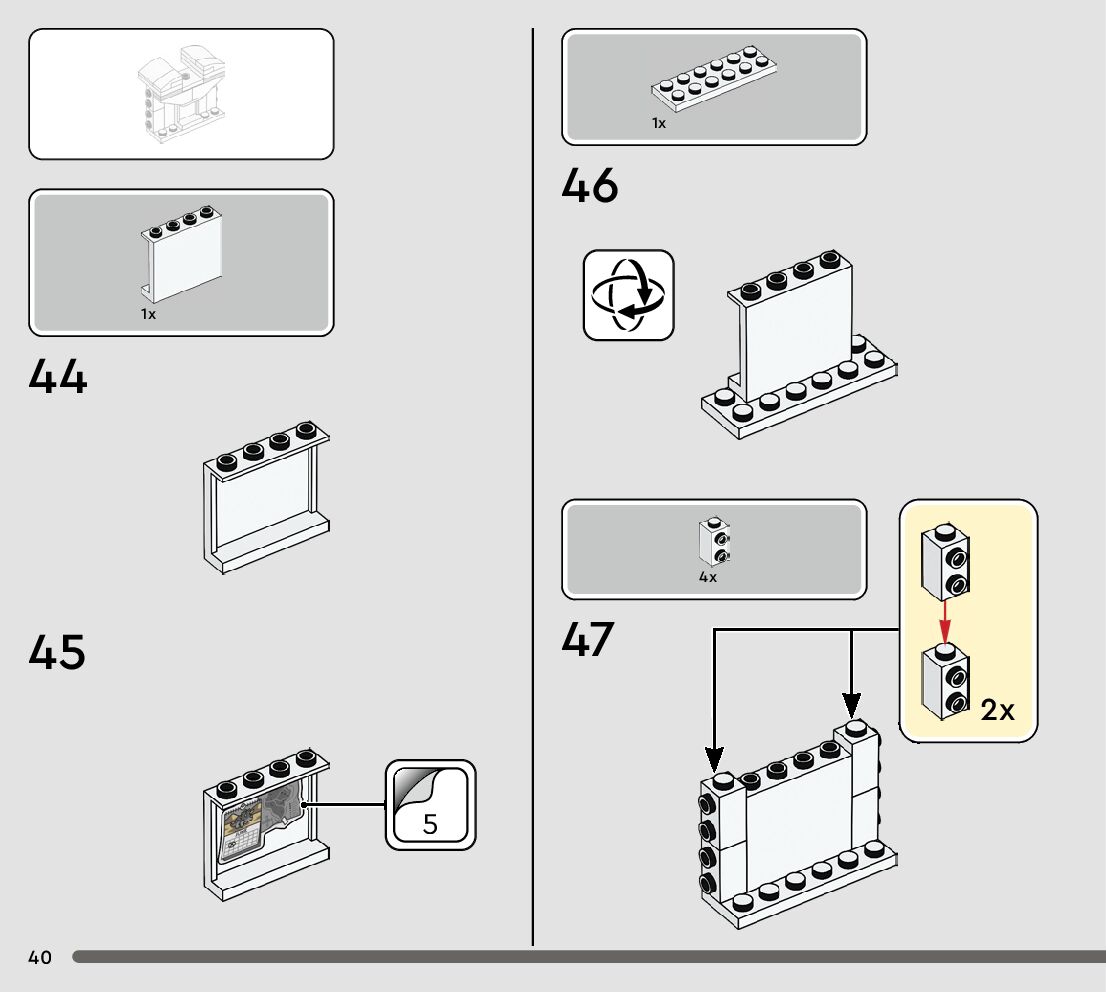 1x

44

45

5

1x

46

4x

47

2x

40