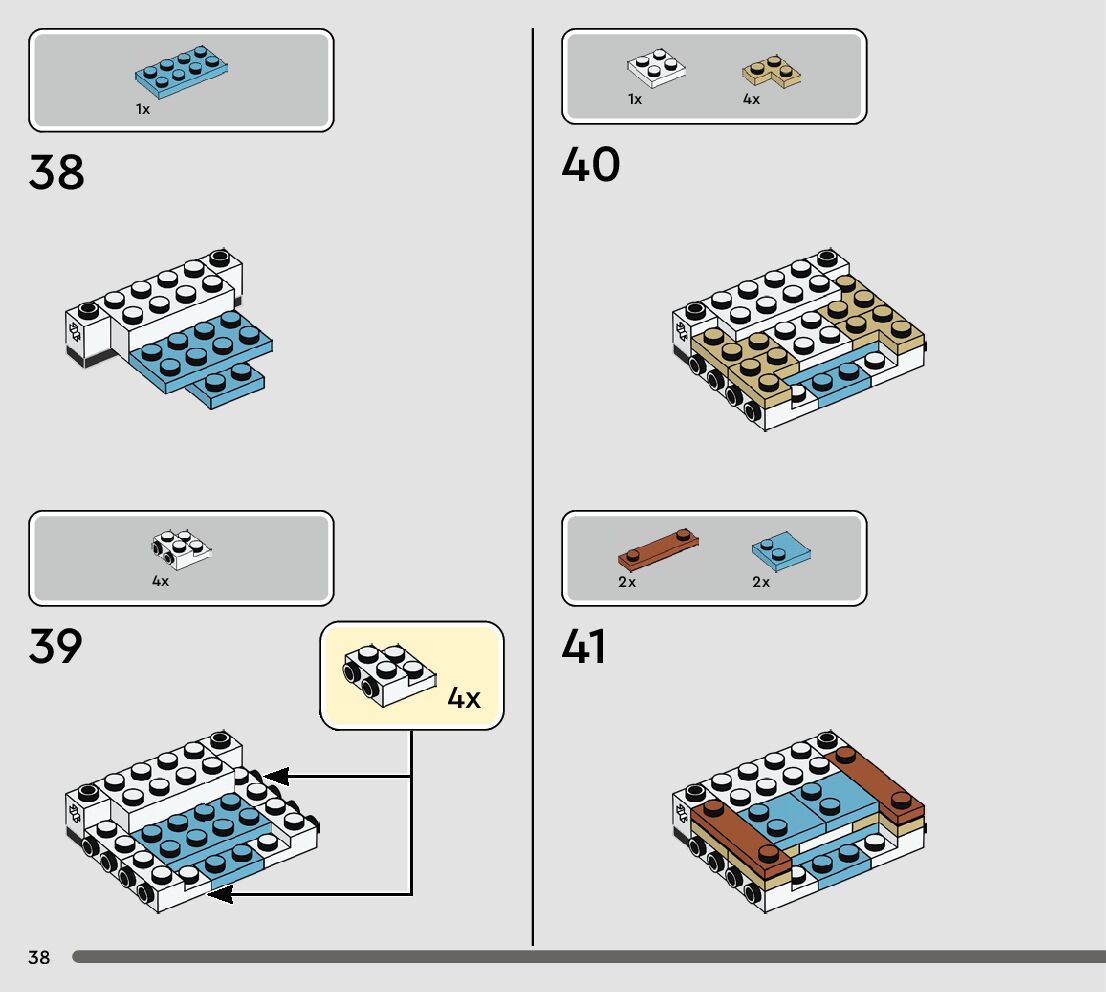 1x

38

4x

39

4x

1x 4x

40

2x 2x

41

38