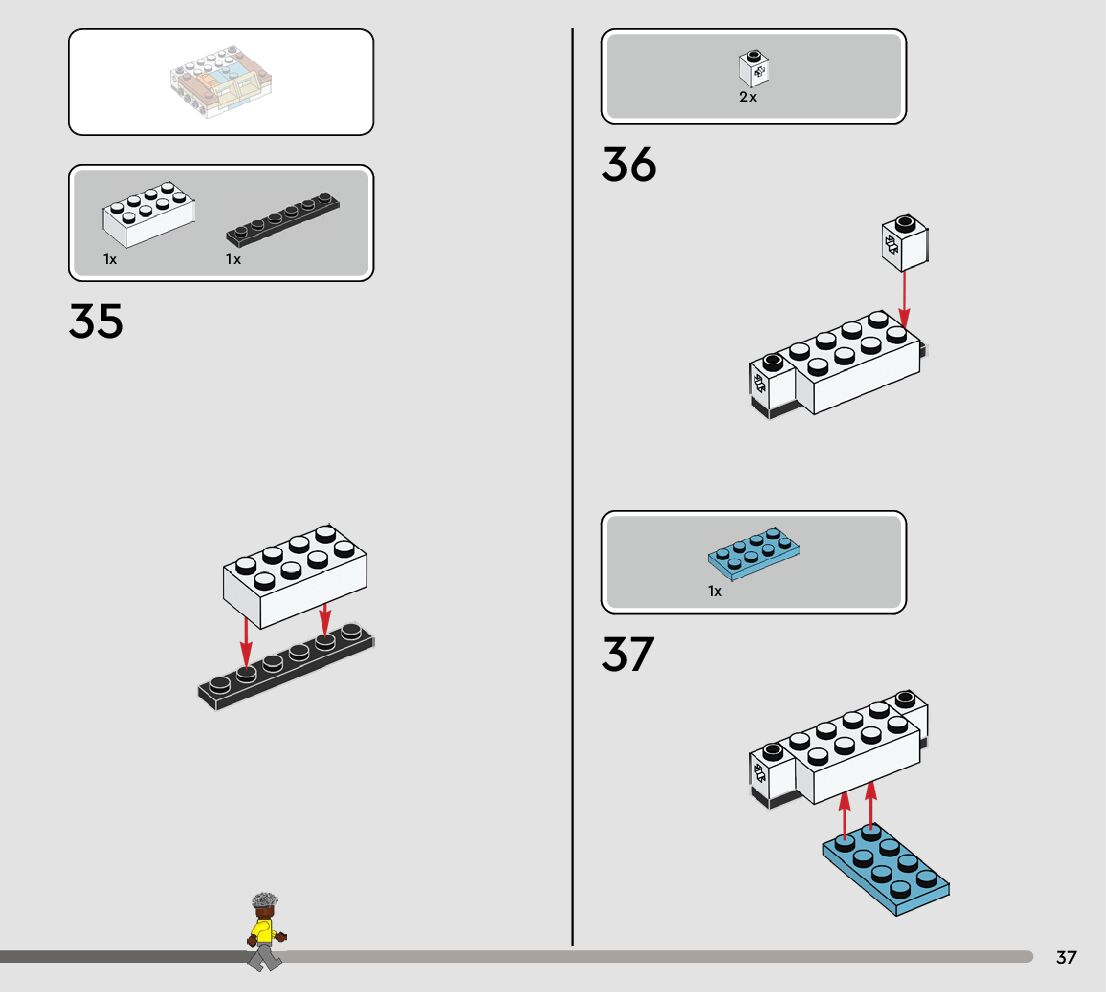 1x 1x

35

2x

36

1x

37

37