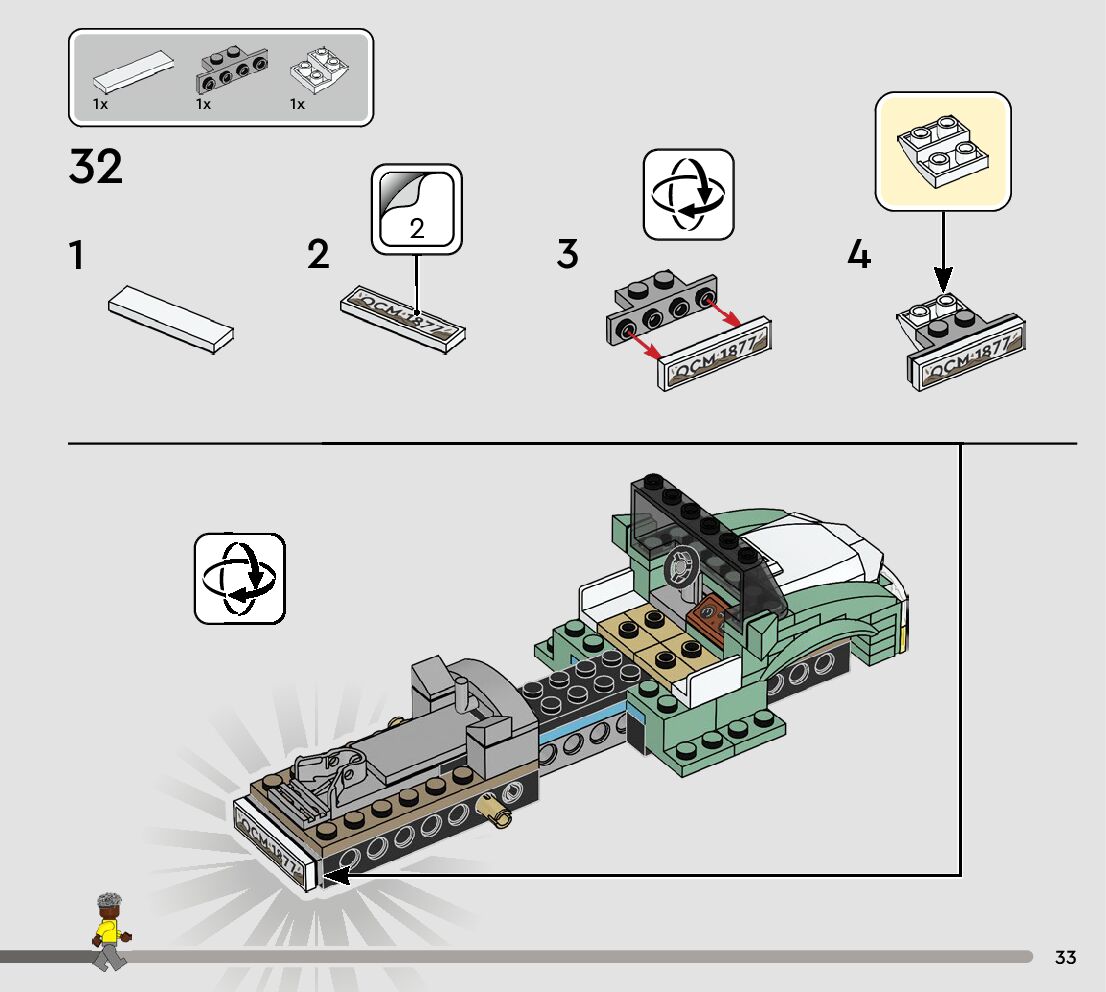 1x 1x 1x

32

1

2

2

OCM-1877

3

OCM-1877

4

OCM-1877

OCM-1877

33