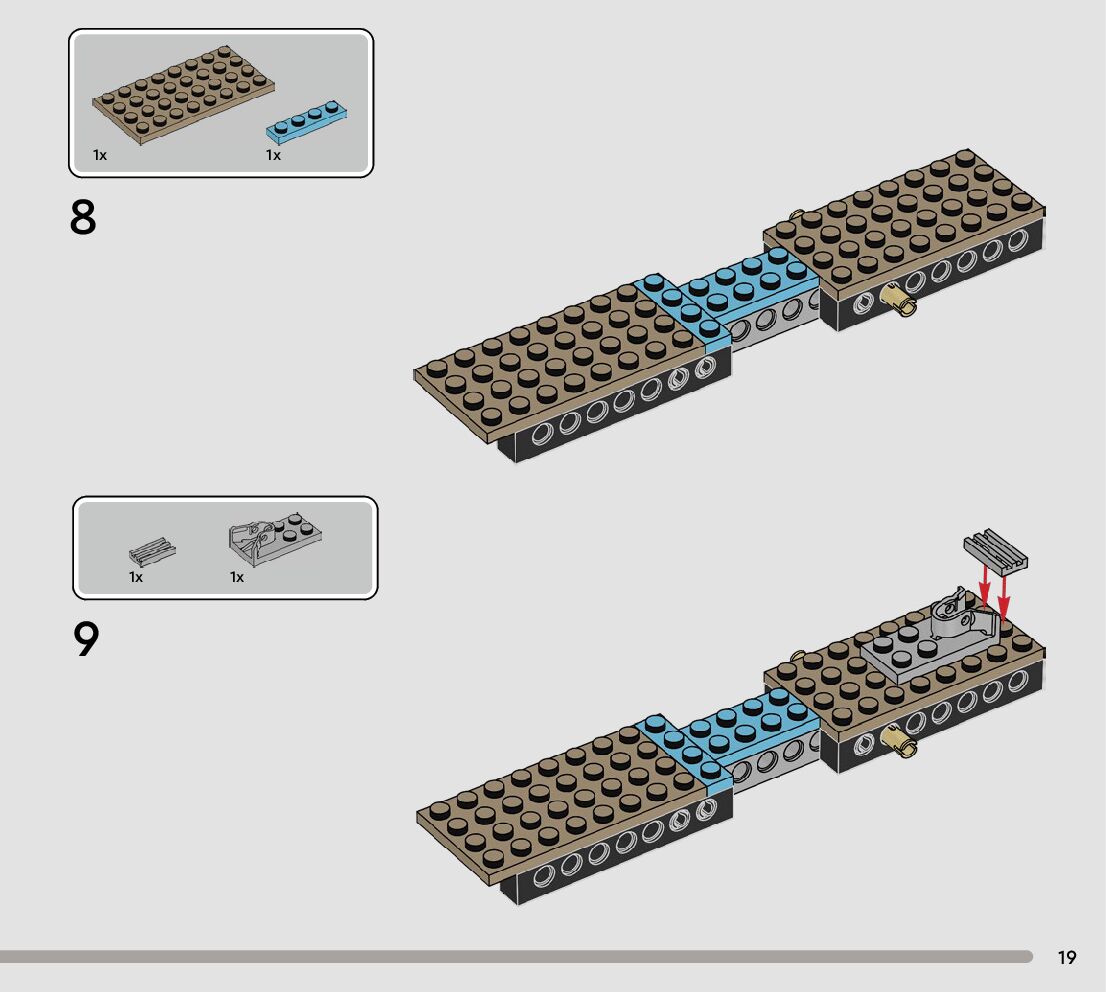 1x
1x

8

1x
1x

9

19