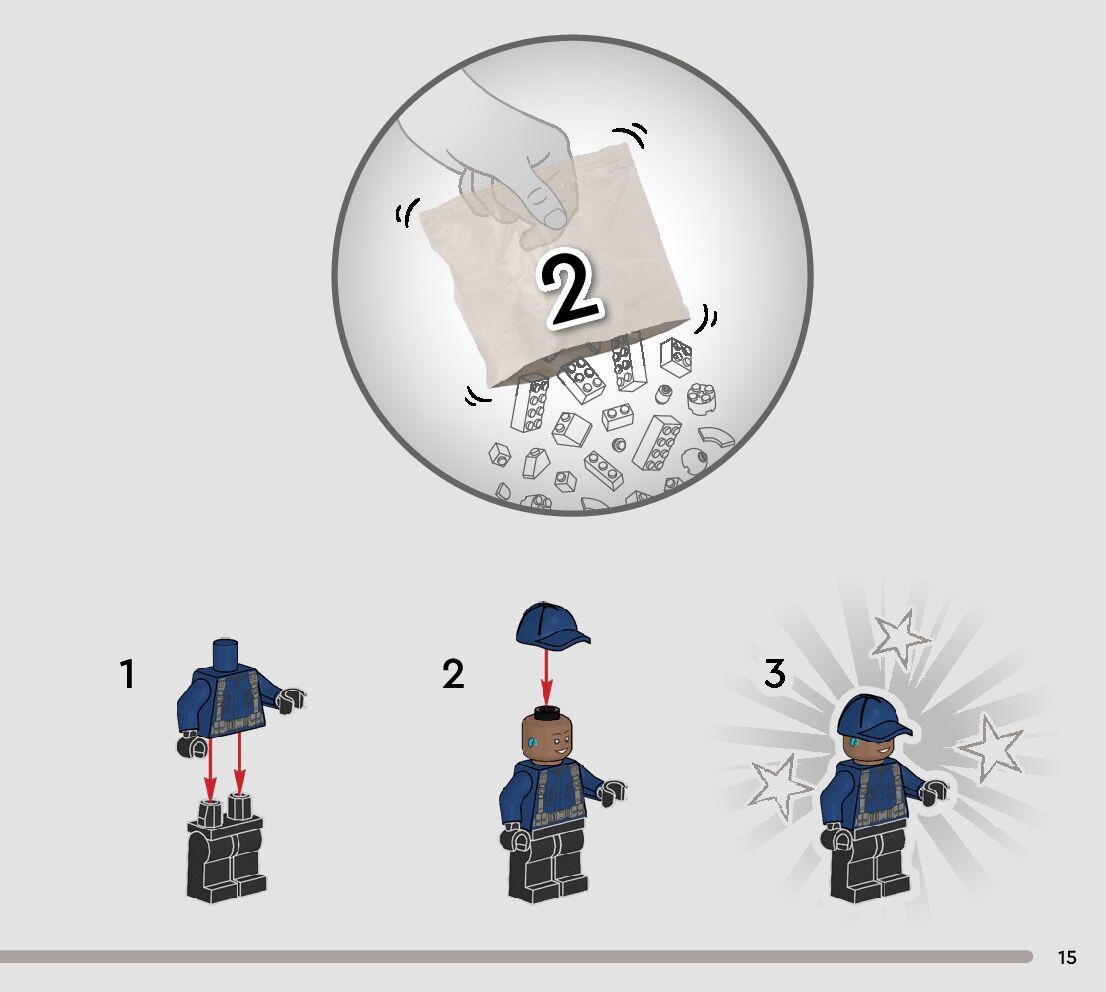 2

1

2

3

15