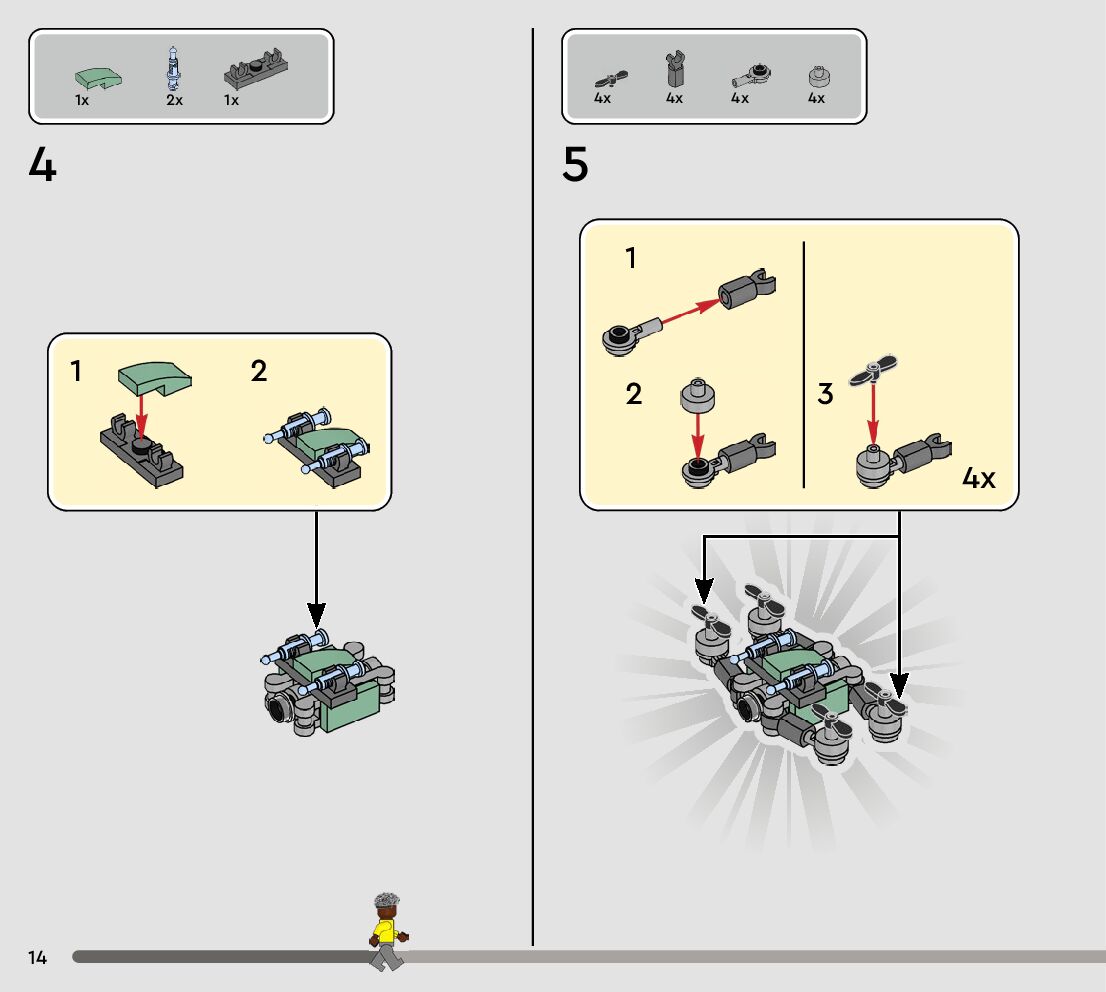 1x 2x 1x

4

1 2

4x 4x 4x 4x

5

1

2

3

4x

14