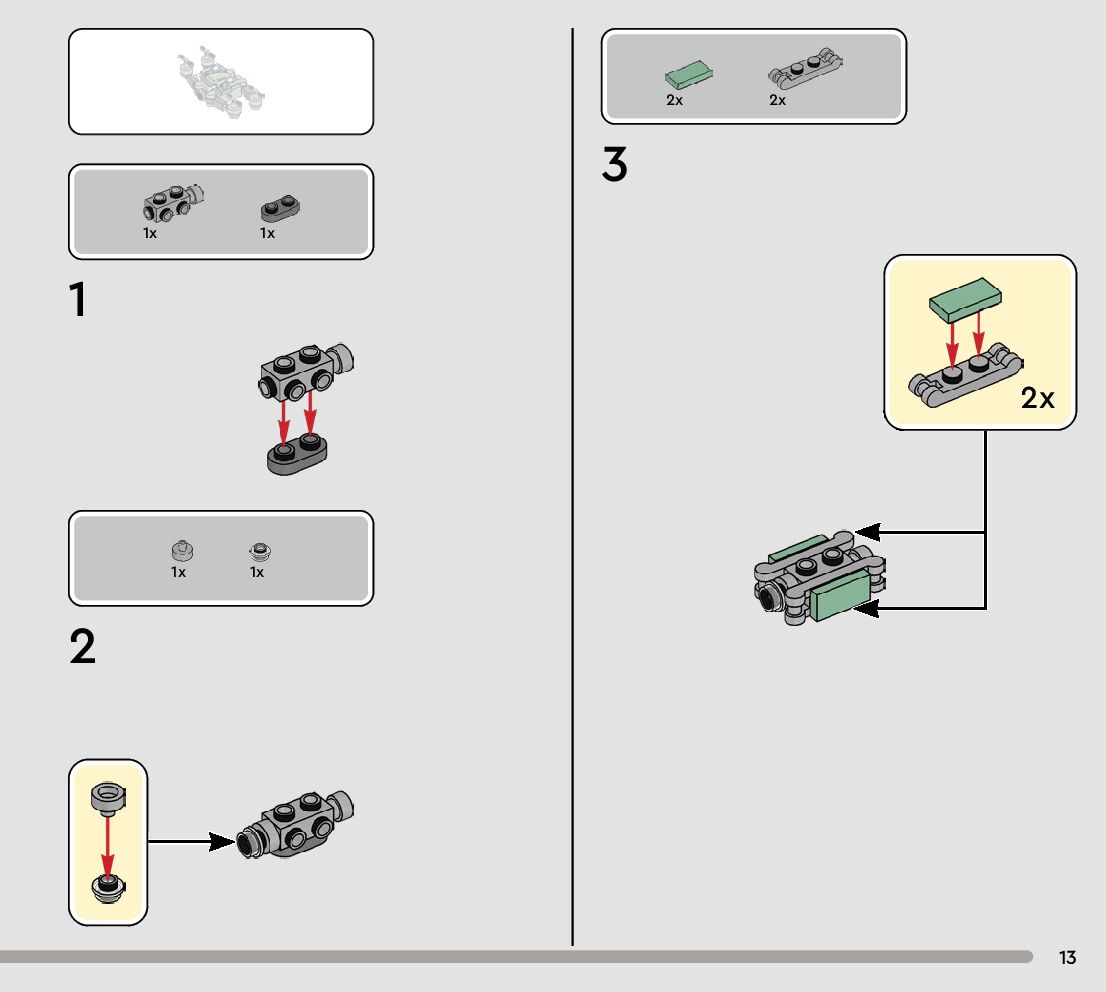 1x 1x

1

1x 1x

2

2x 2x

3

2x

13