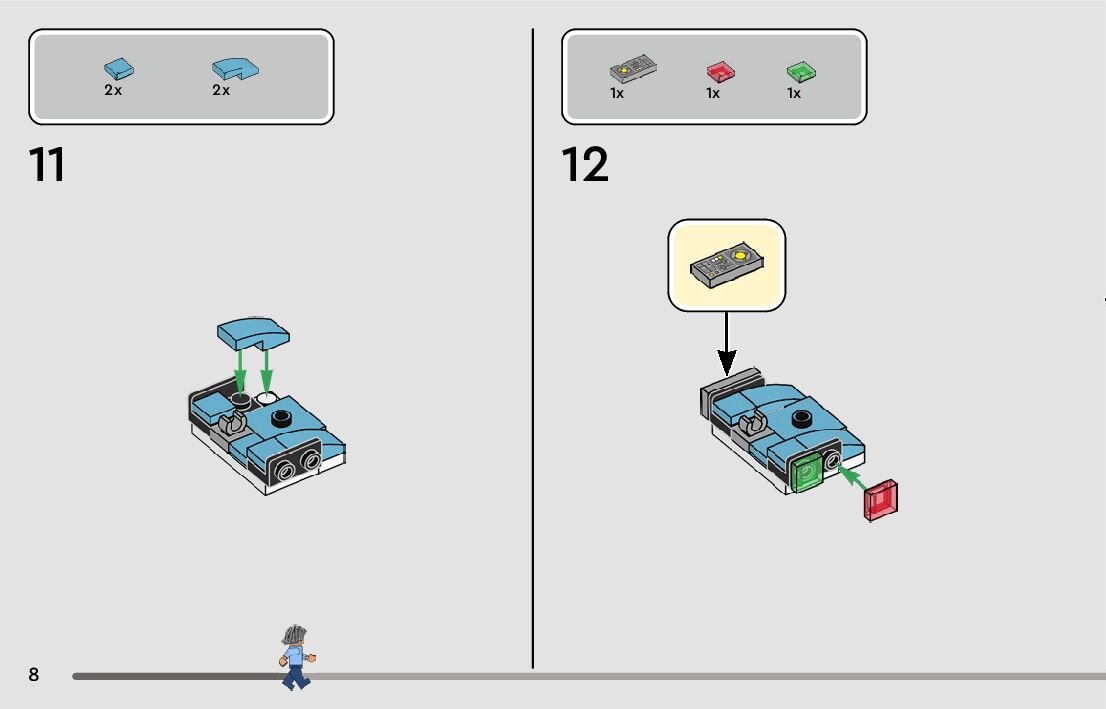 2x 2x

11

1x 1x 1x

12

8