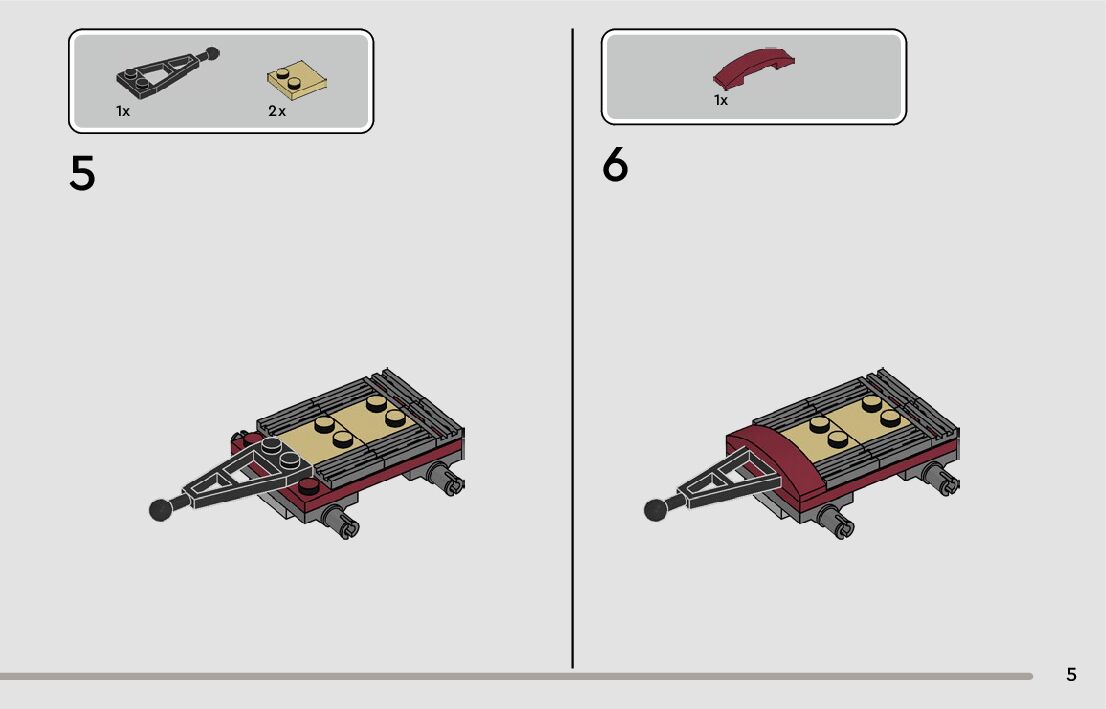 1x

2x

5

1x

6

5