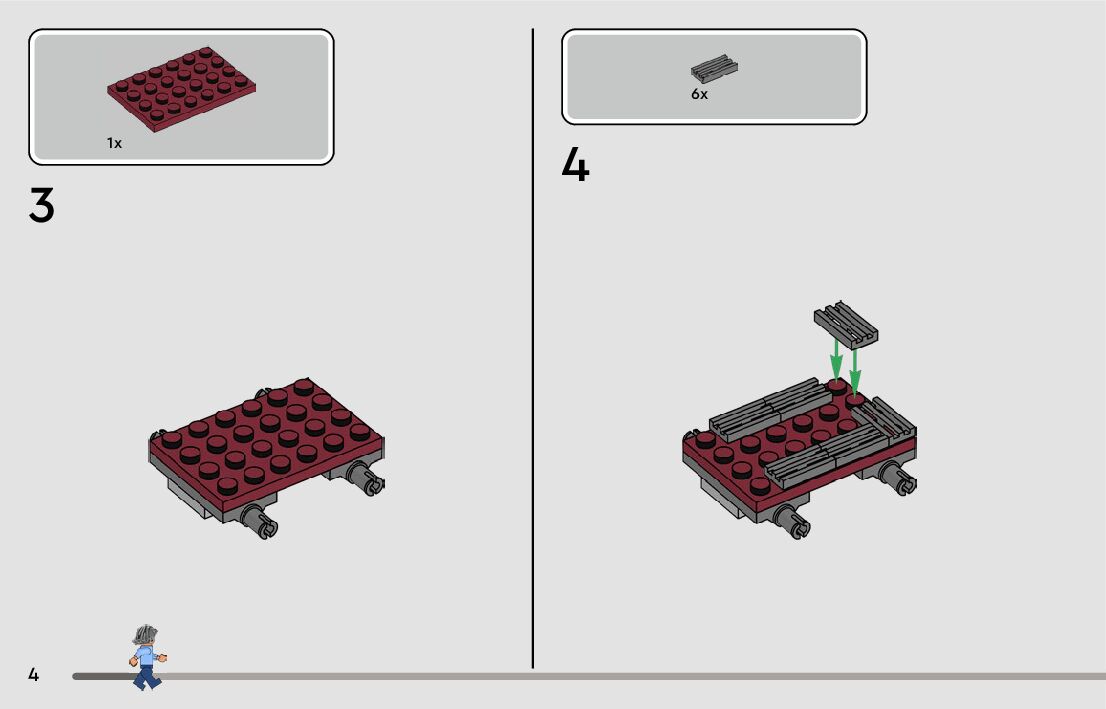 1x

3

6x

4

4