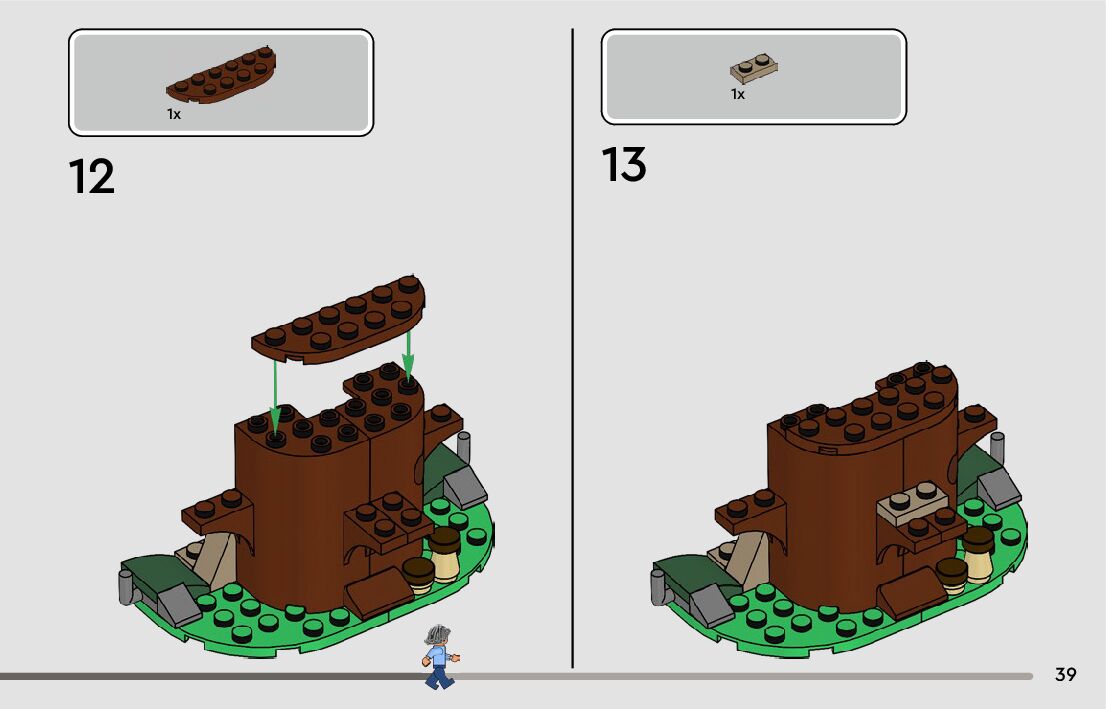 1x

12

1x

13

39