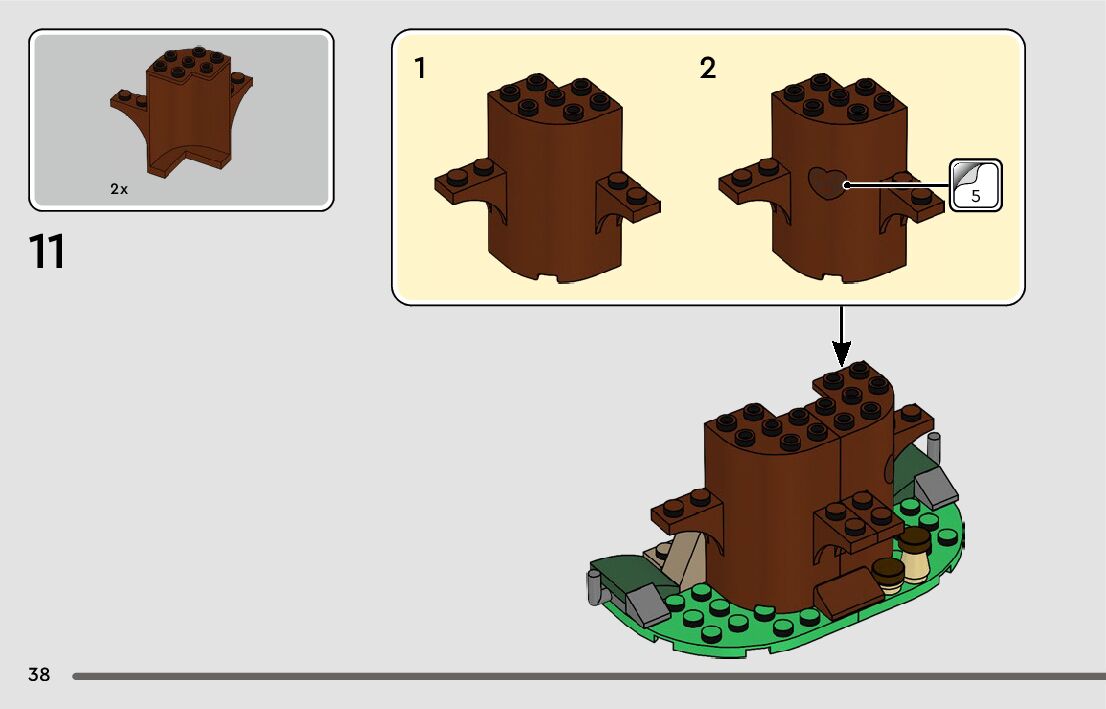 2x

11

1

2

5

38