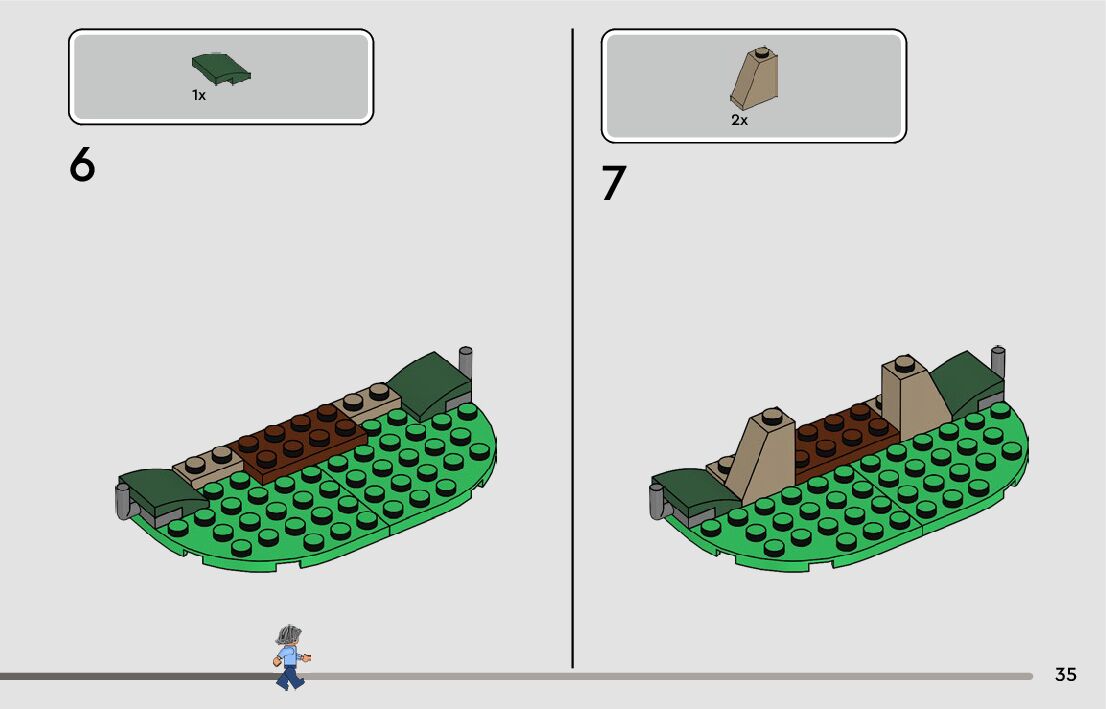 1x

6

2x

7

35