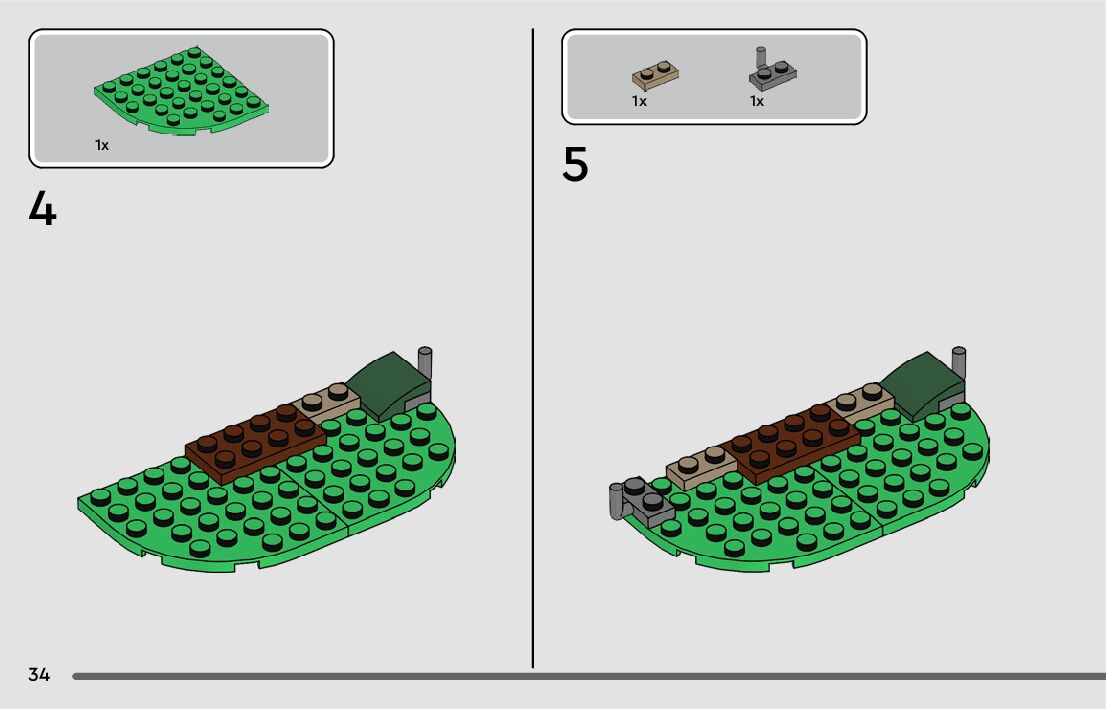 1x

4

1x 1x

5

34