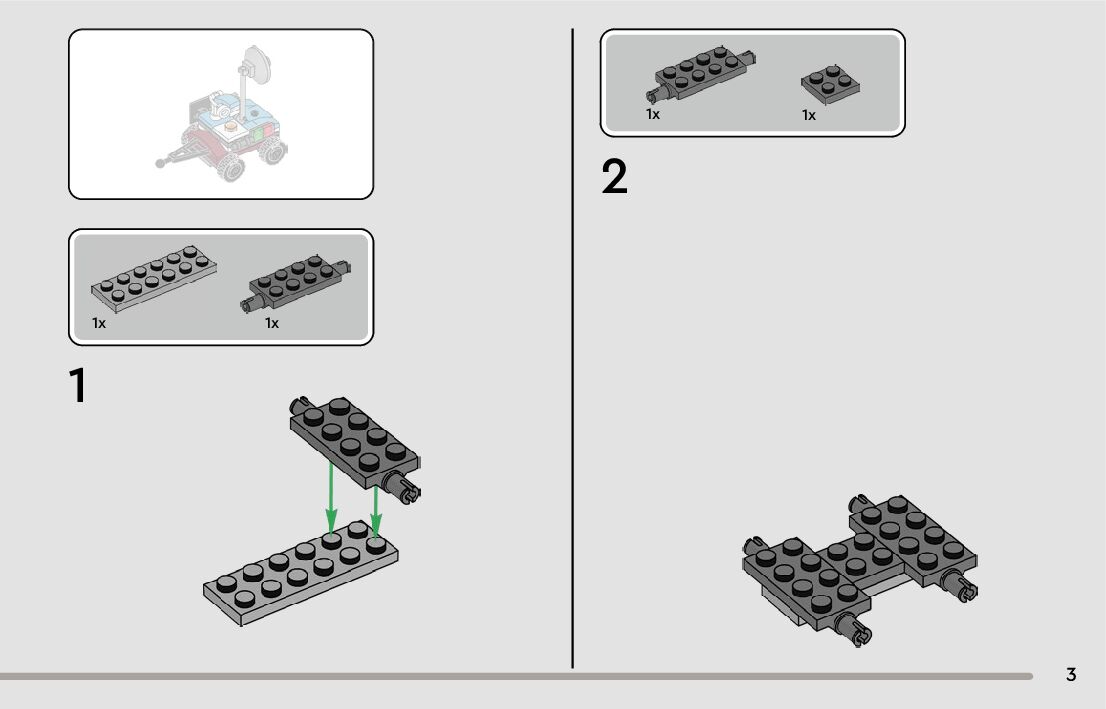 1x

1x

1

1x

1x

2

3