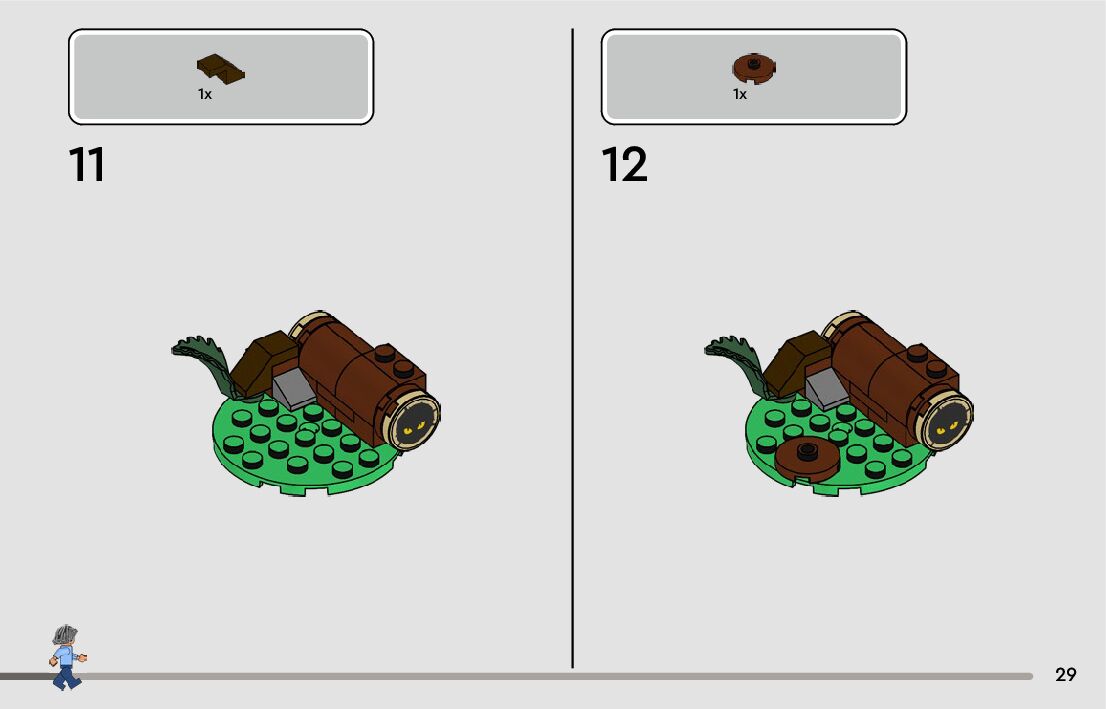 1x

11

1x

12

29