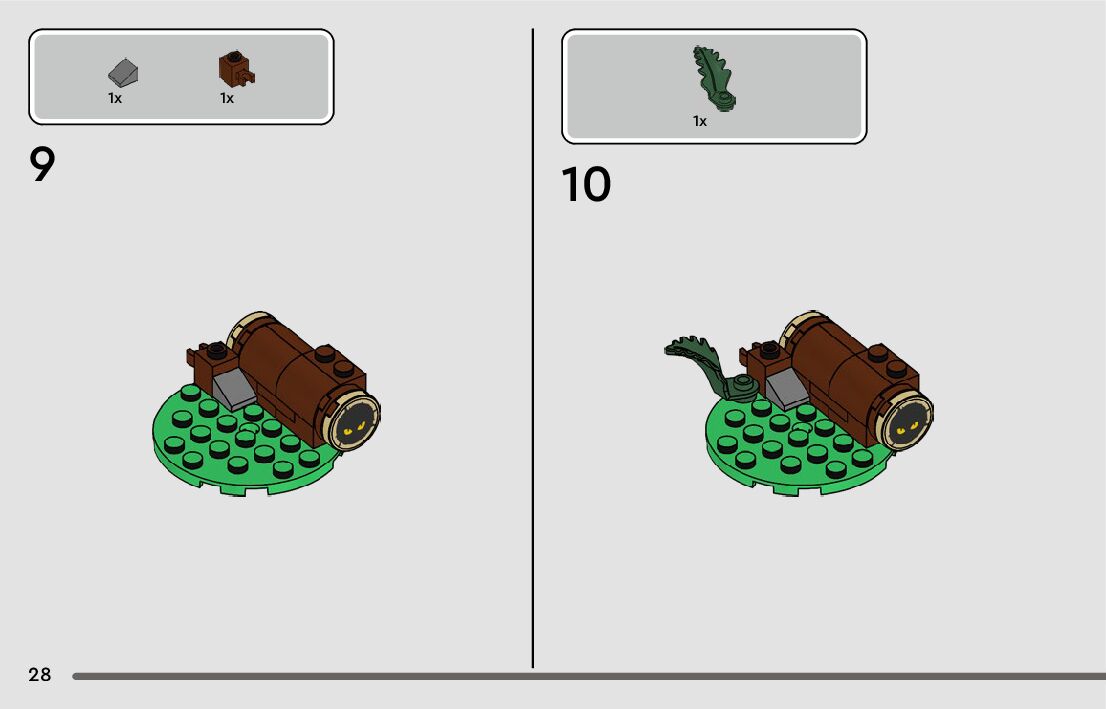 1x
1x

9

1x

10

28