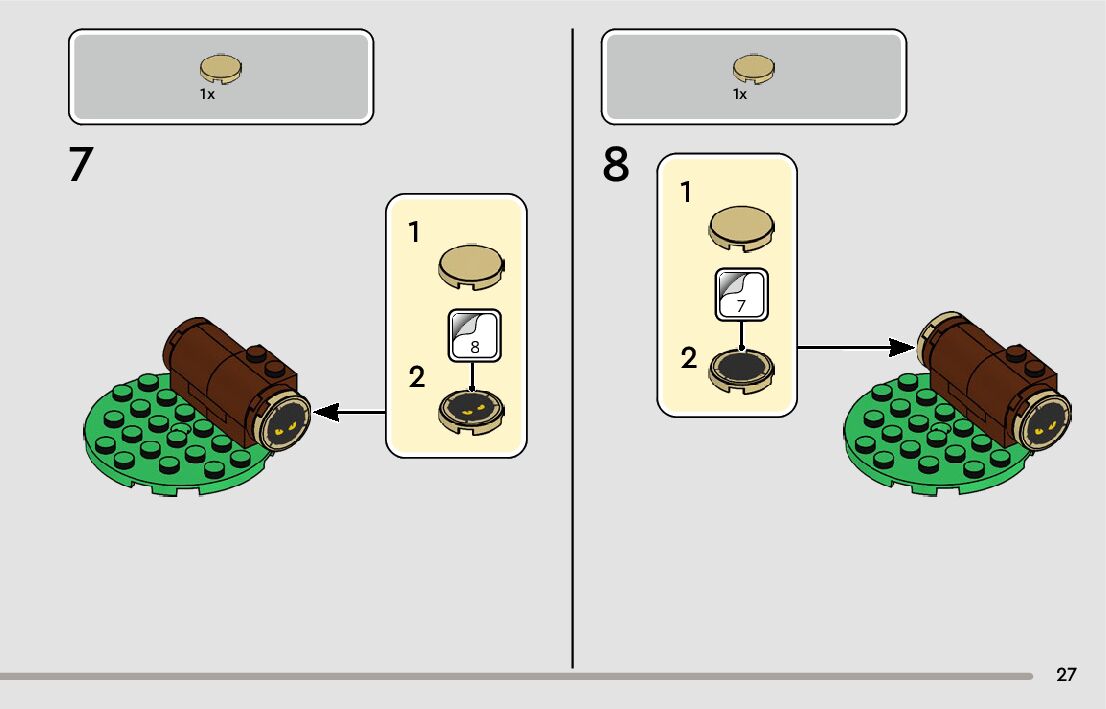 1x

7

1

8

2

1x

8

1

7

2

27