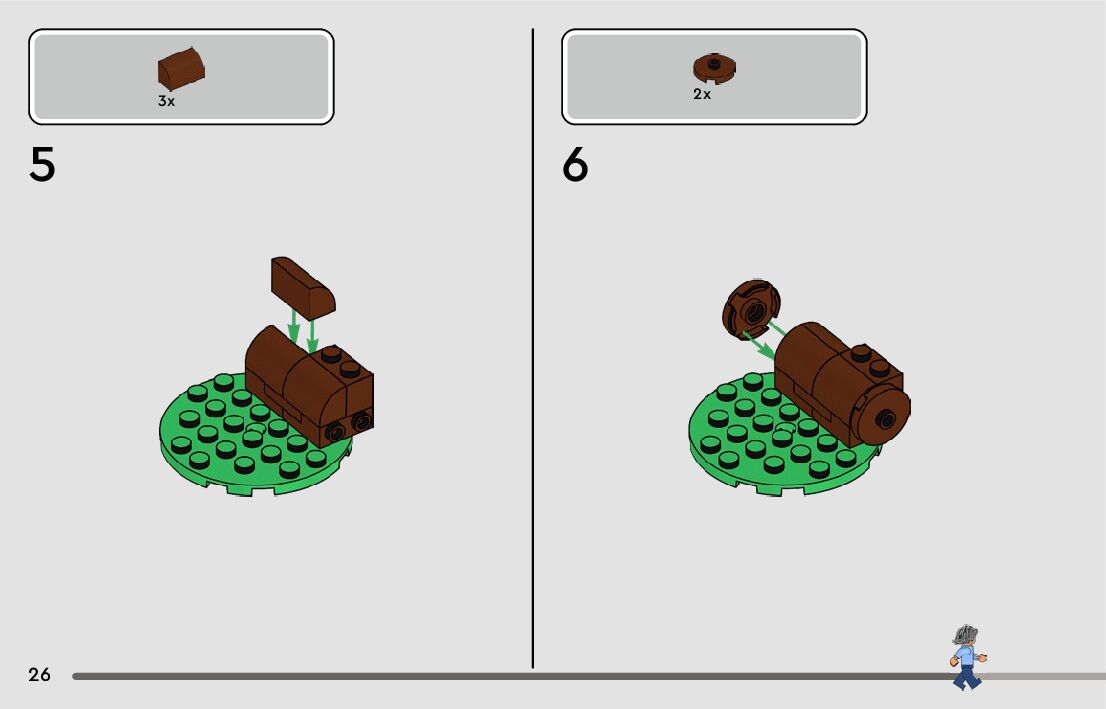 3x

5

2x

6

26