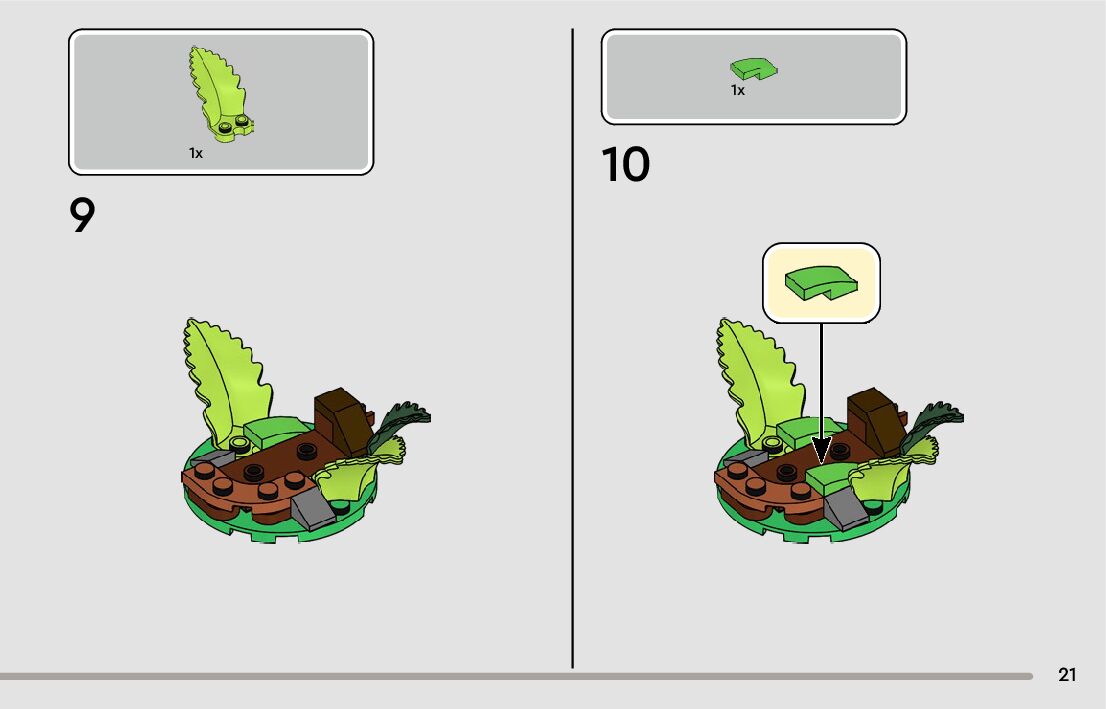 1x

9

1x

10

21