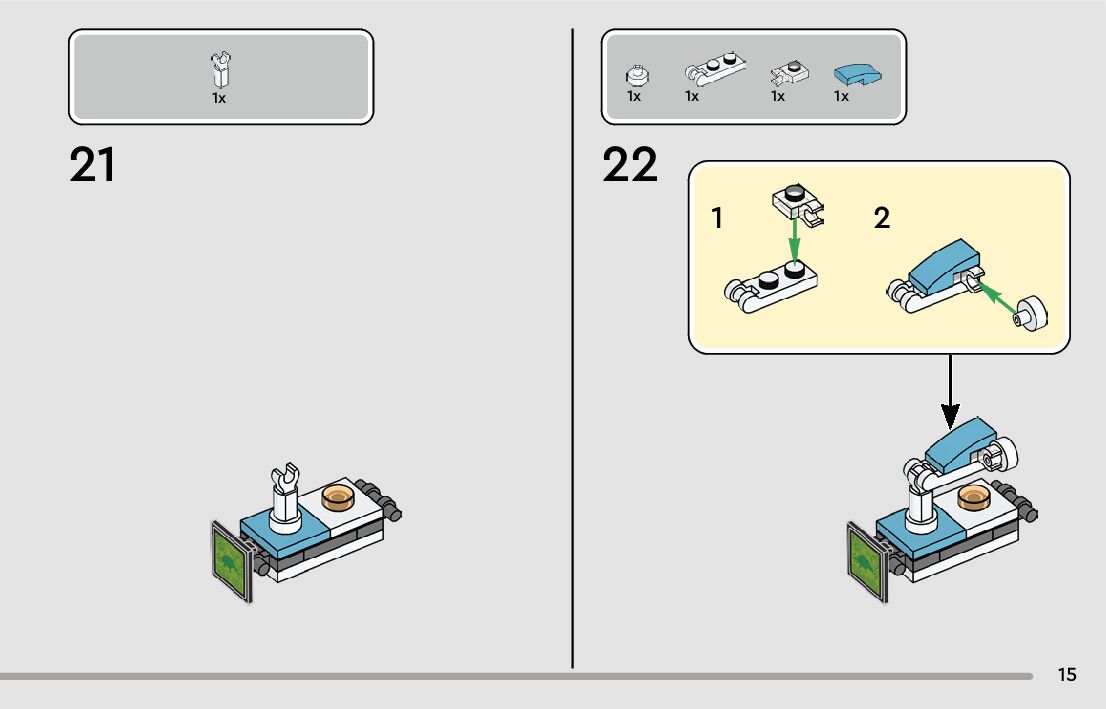 1x

21

1x 1x 1x 1x

22

1

2

15