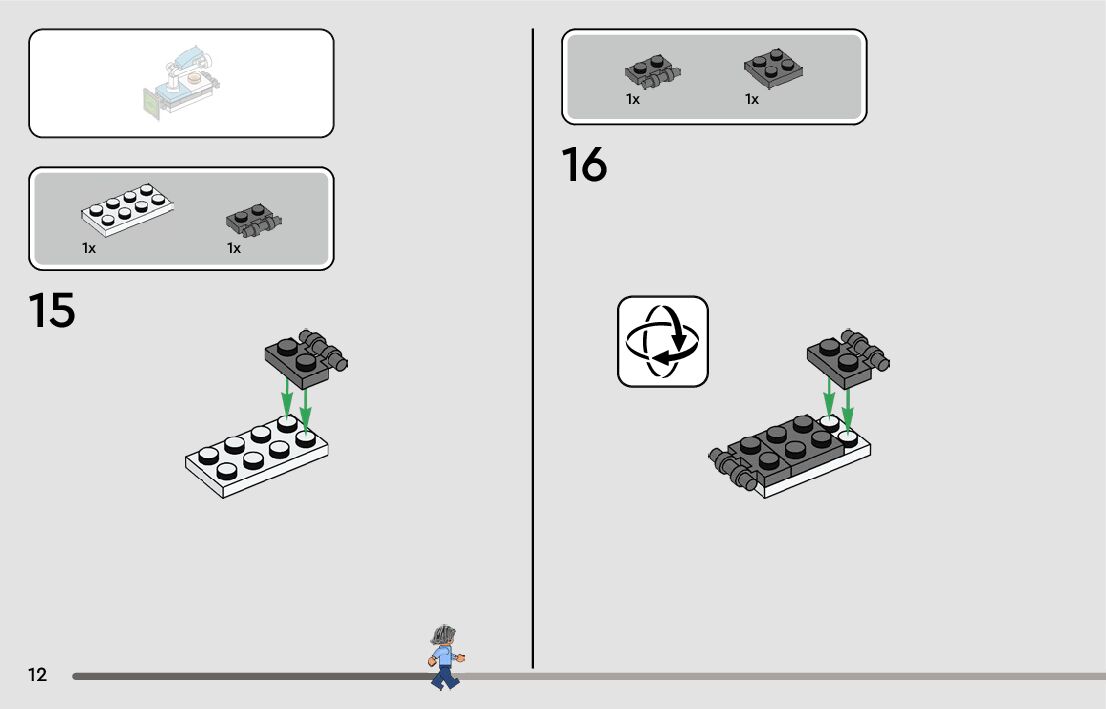 1x
1x

15

1x
1x

16

12