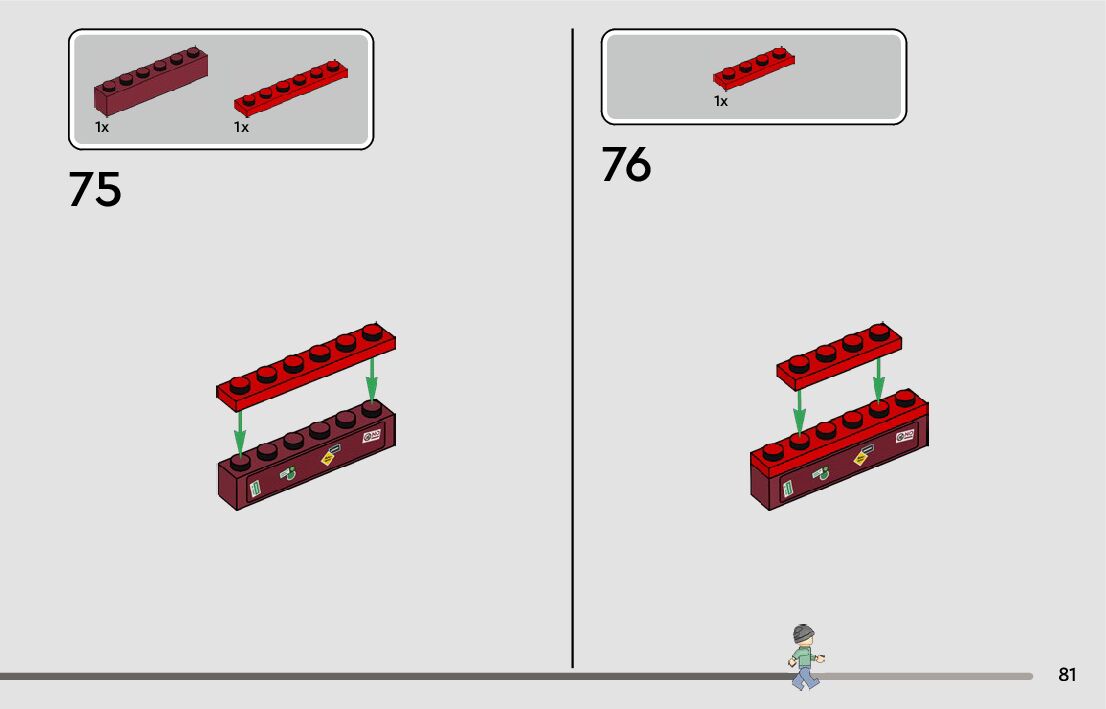 1x 1x

75

1x

76

81