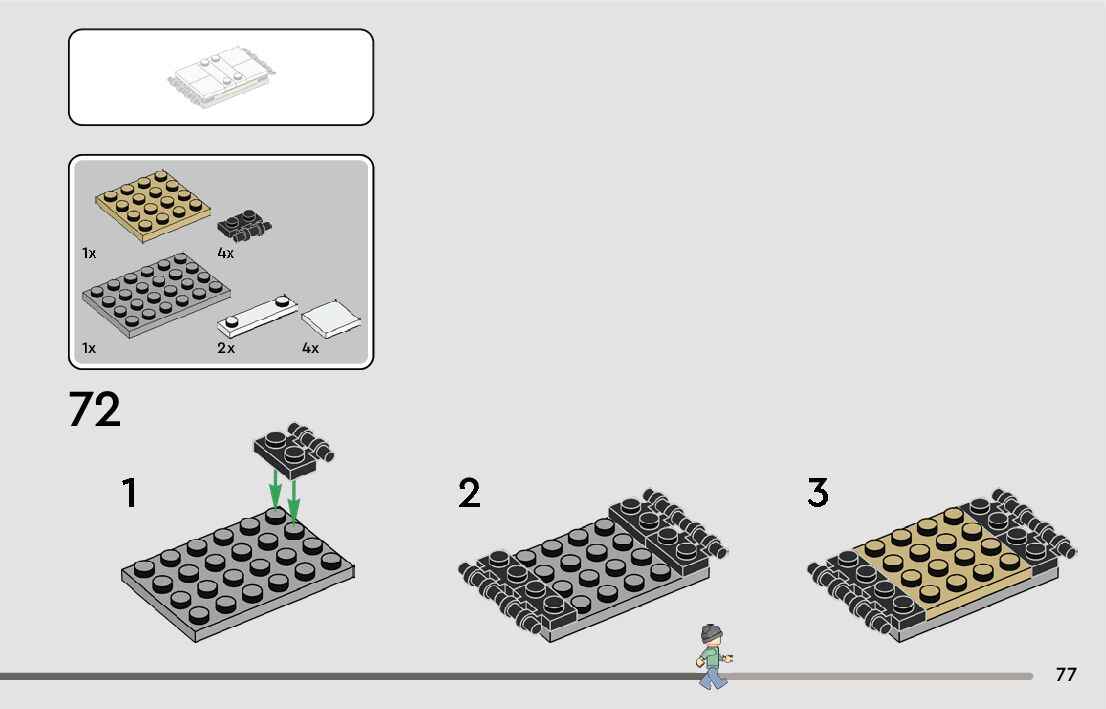 1x
4x
1x
2x
4x

72

1

2

3

77