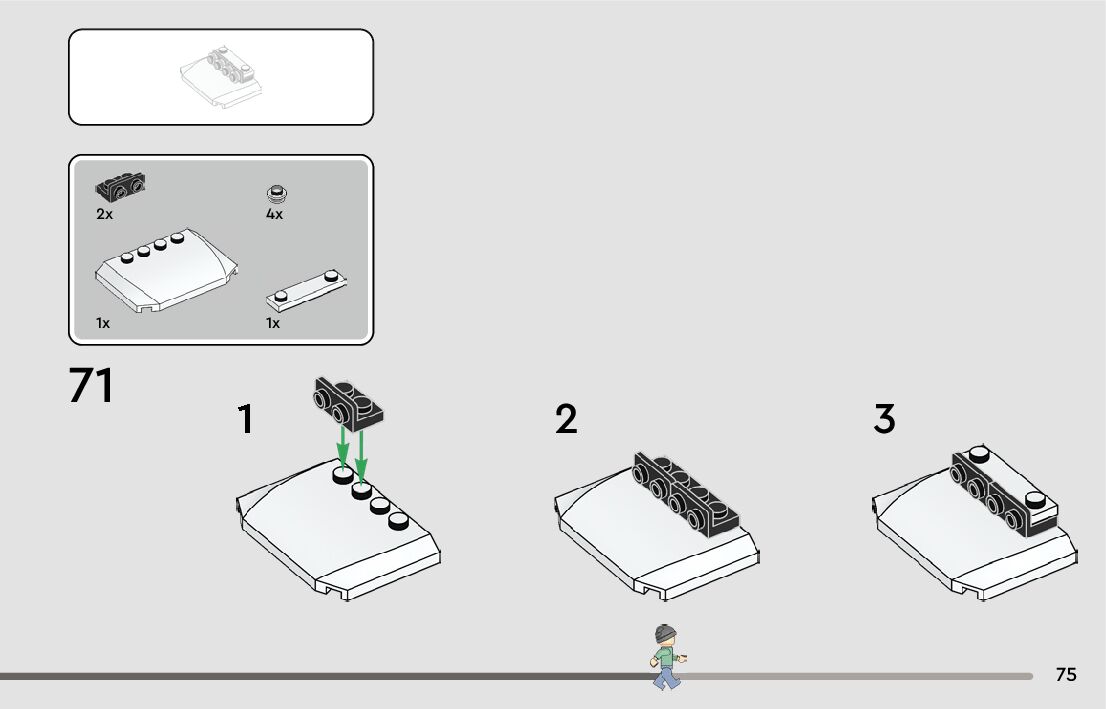 2x
4x
1x
1x

71

1

2

3

75