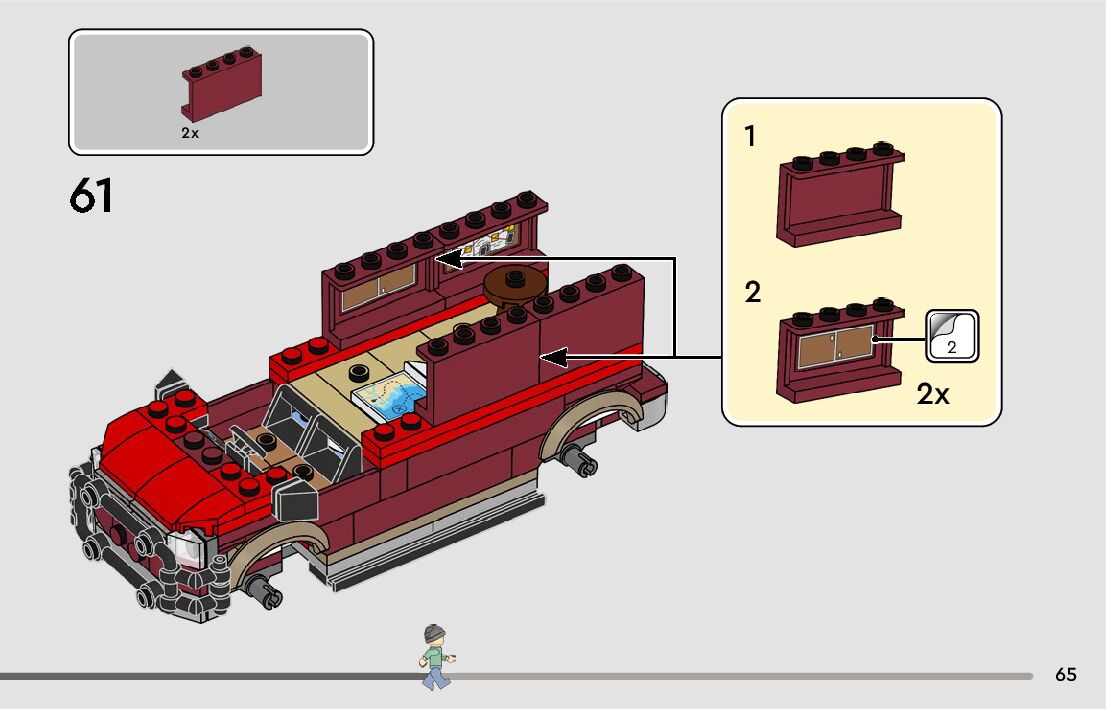 2x

61

1

2

2

2x

65