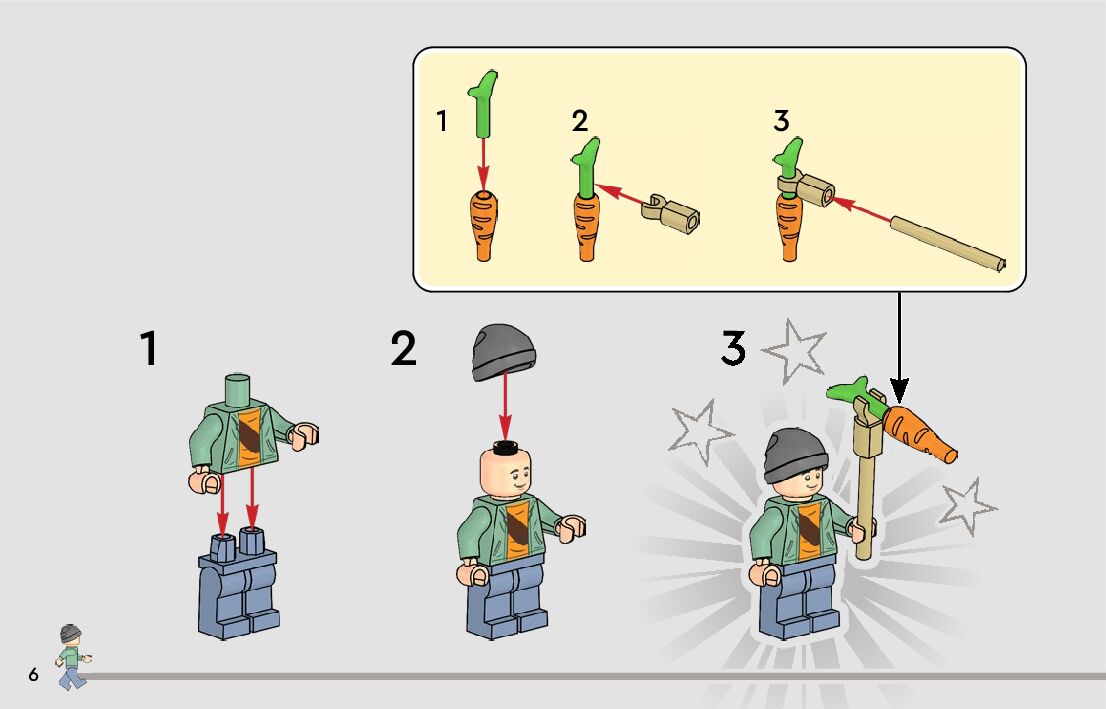 1
2
3

1

2

3

6