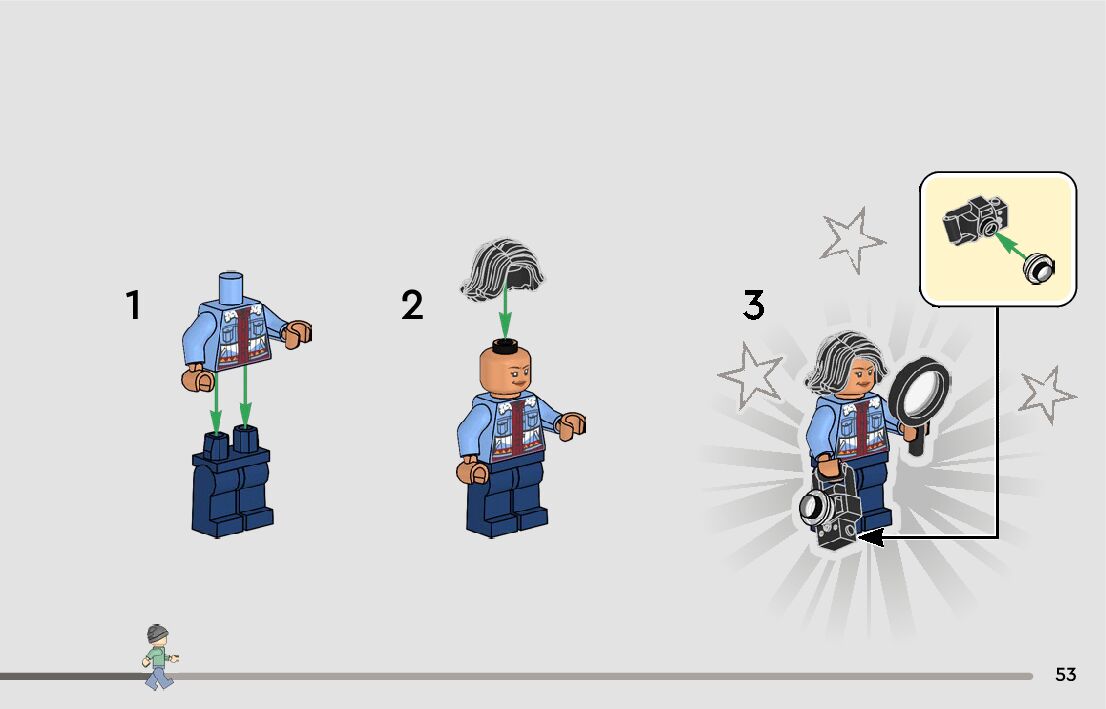 1

2

3

53