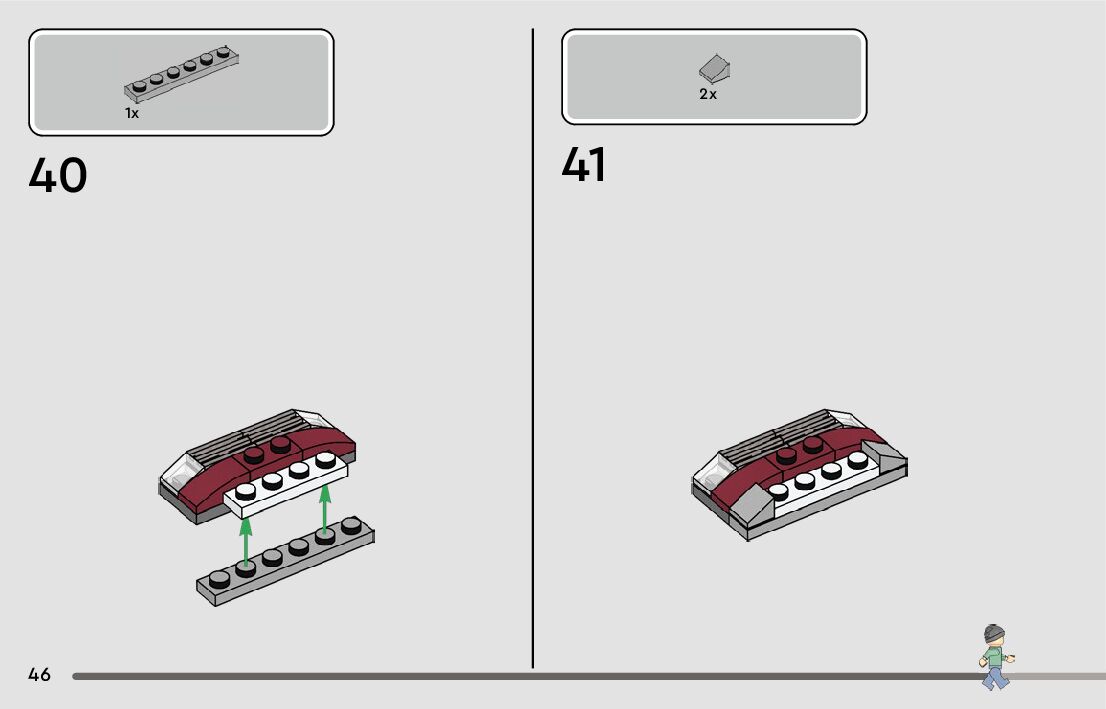 1x

40

2x

41

46