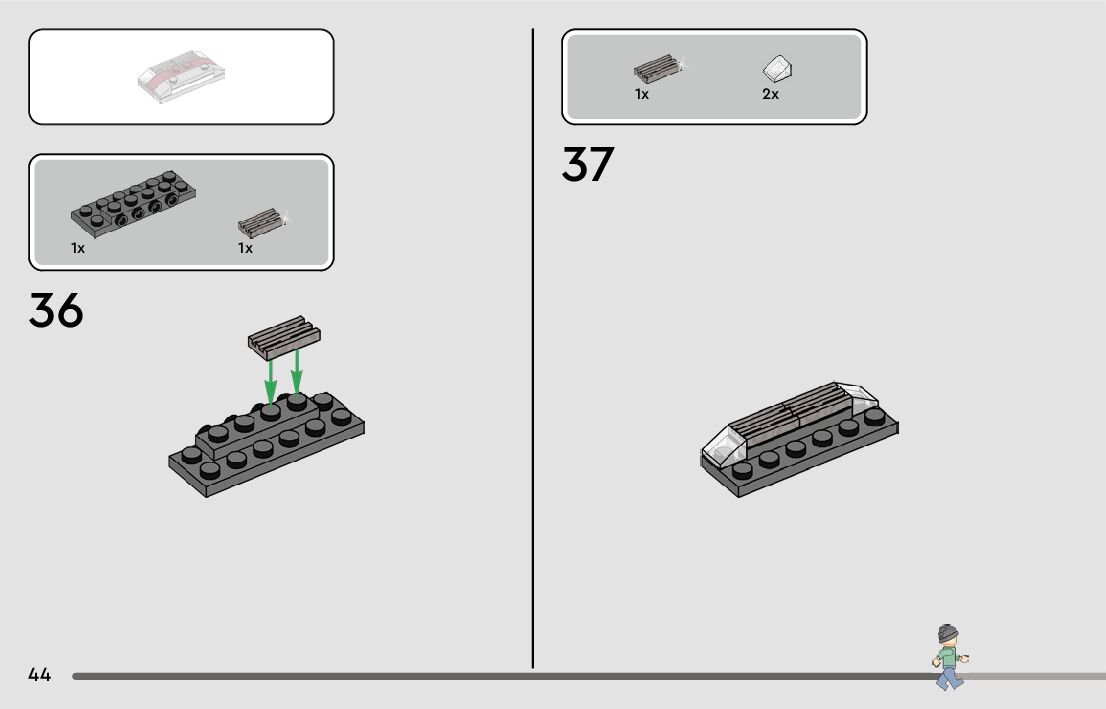 1x

1x

36

1x

2x

37

44