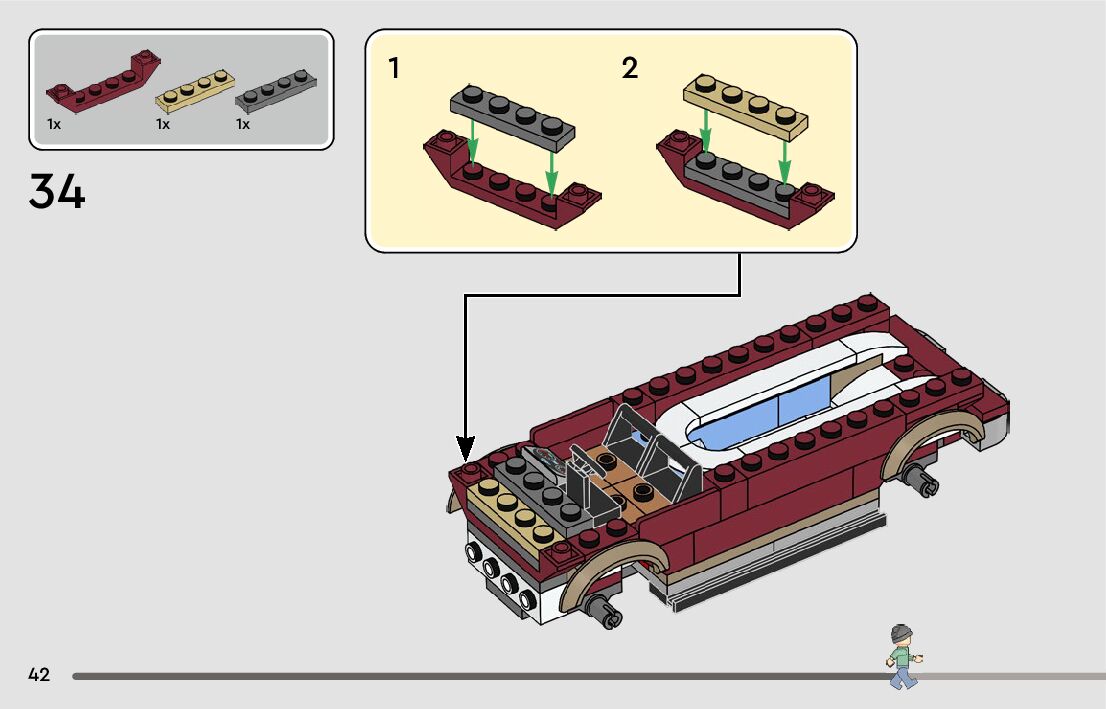 1x
1x
1x

34

1

2

42