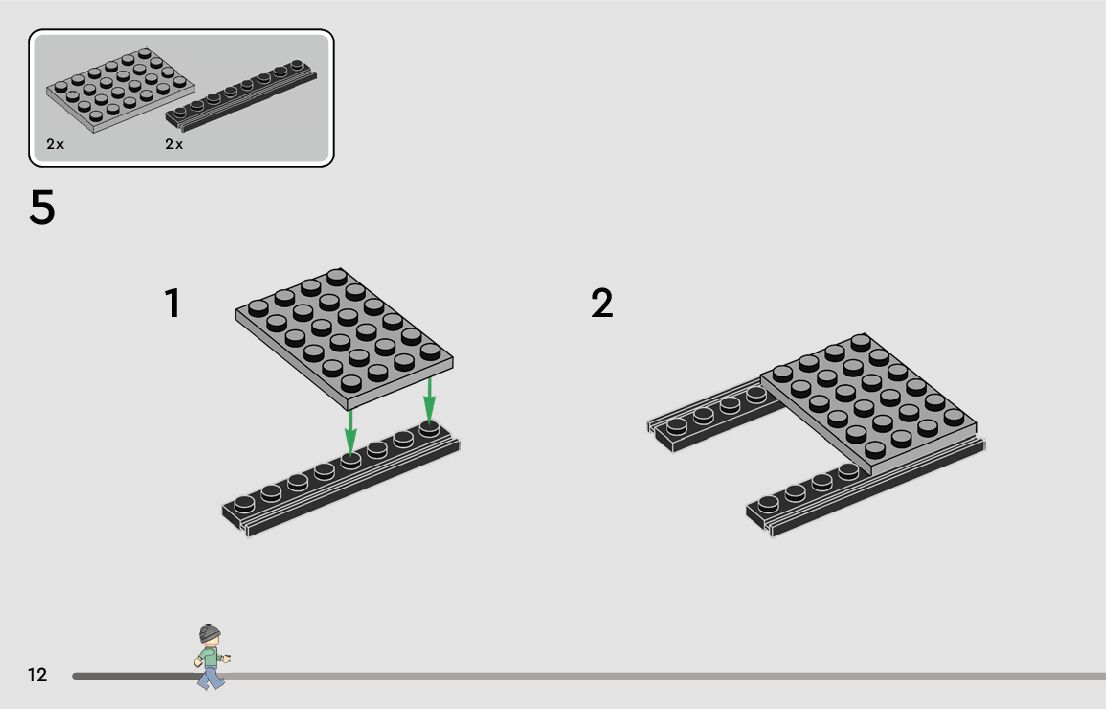 2x
2x

5

1

2

12