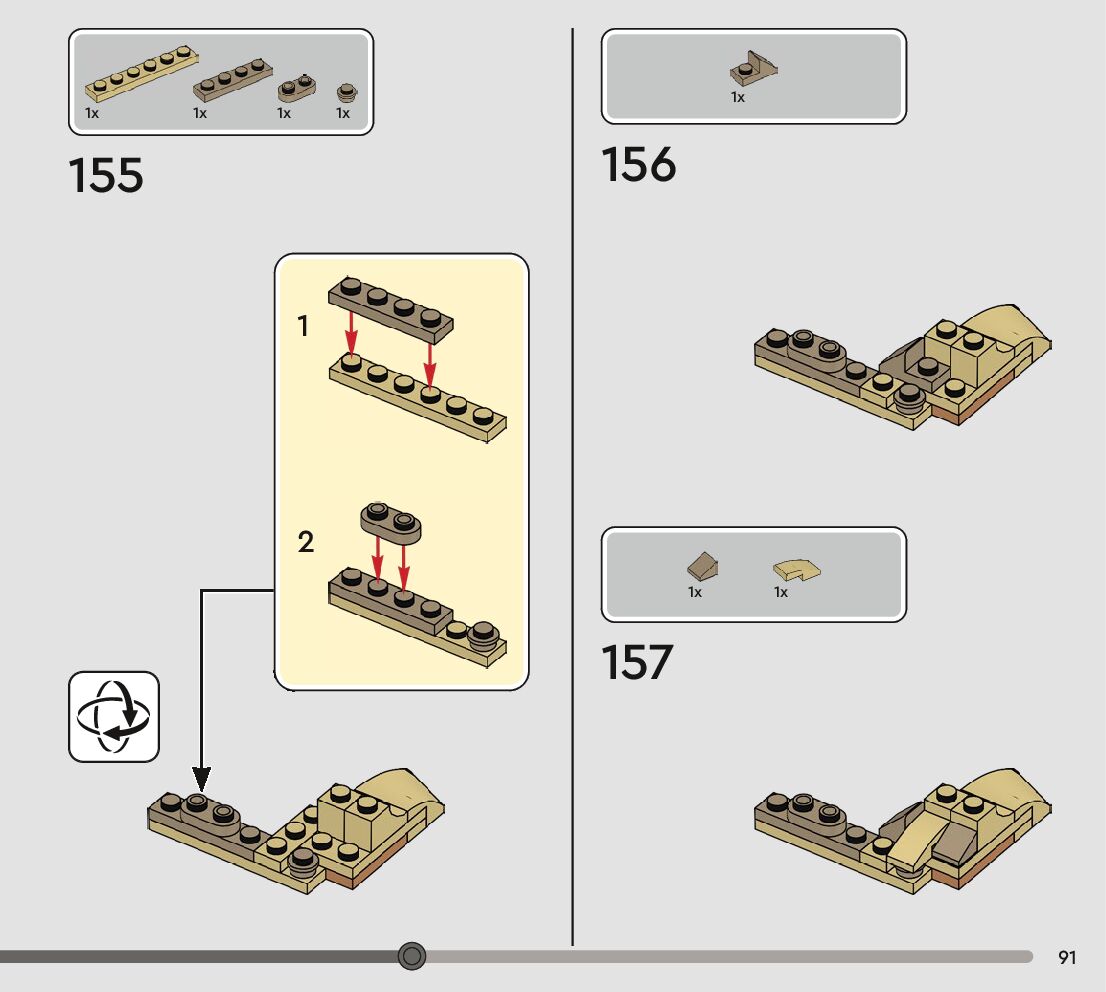 1x 1x 1x 1x

155

1

2

1x

156

1x 1x

157

91