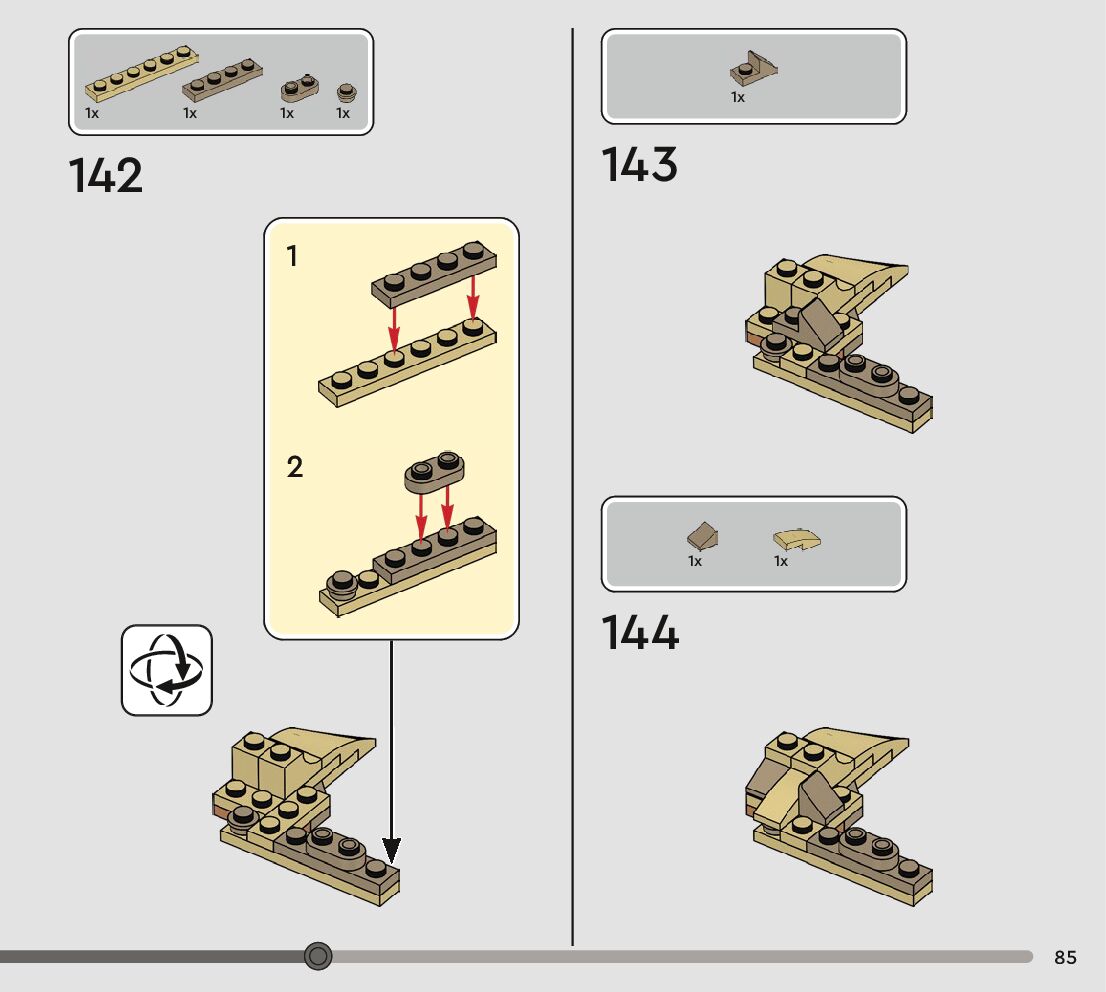 1x 1x 1x 1x

142

1

2

1x

143

1x 1x

144

85