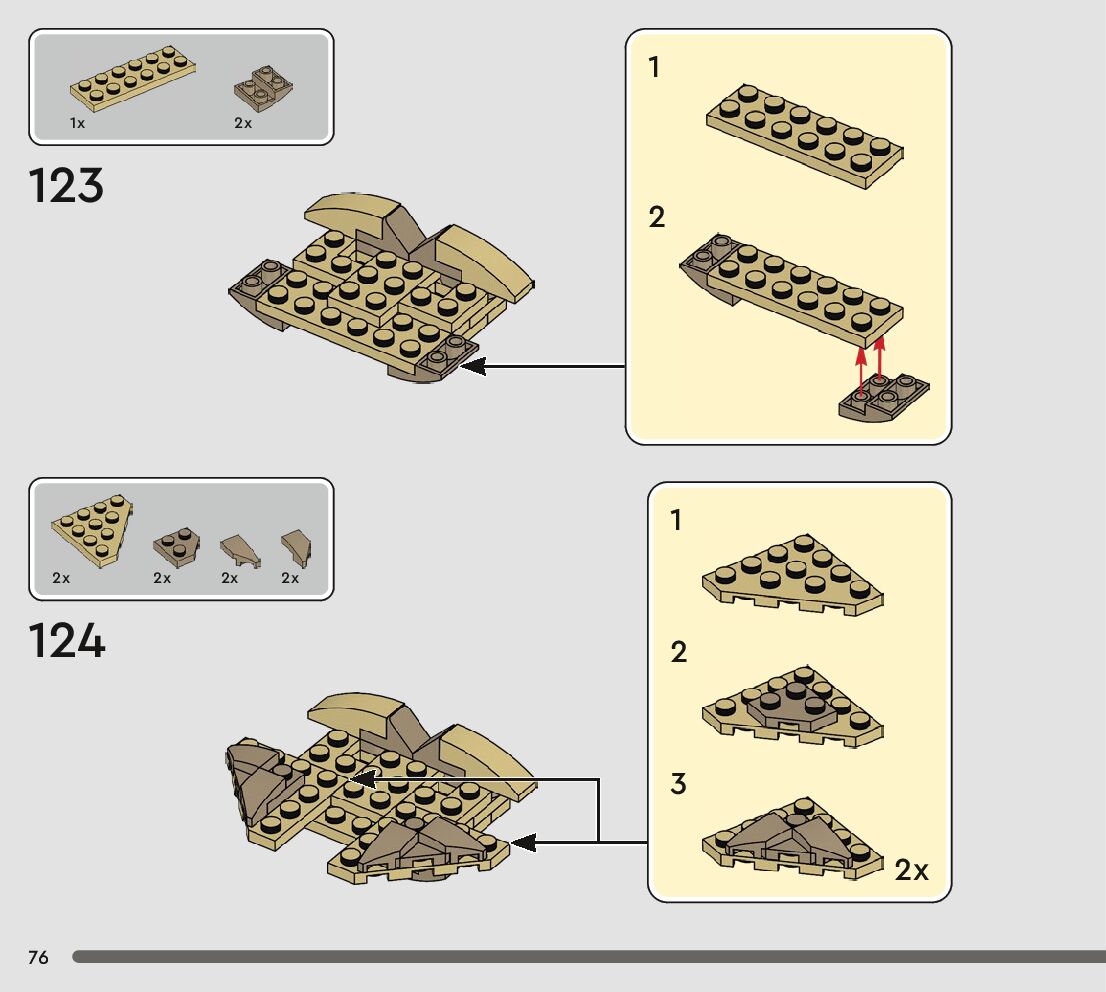 1x 2x

123

1

2

2x 2x 2x 2x

124

1

2

3

2x

76